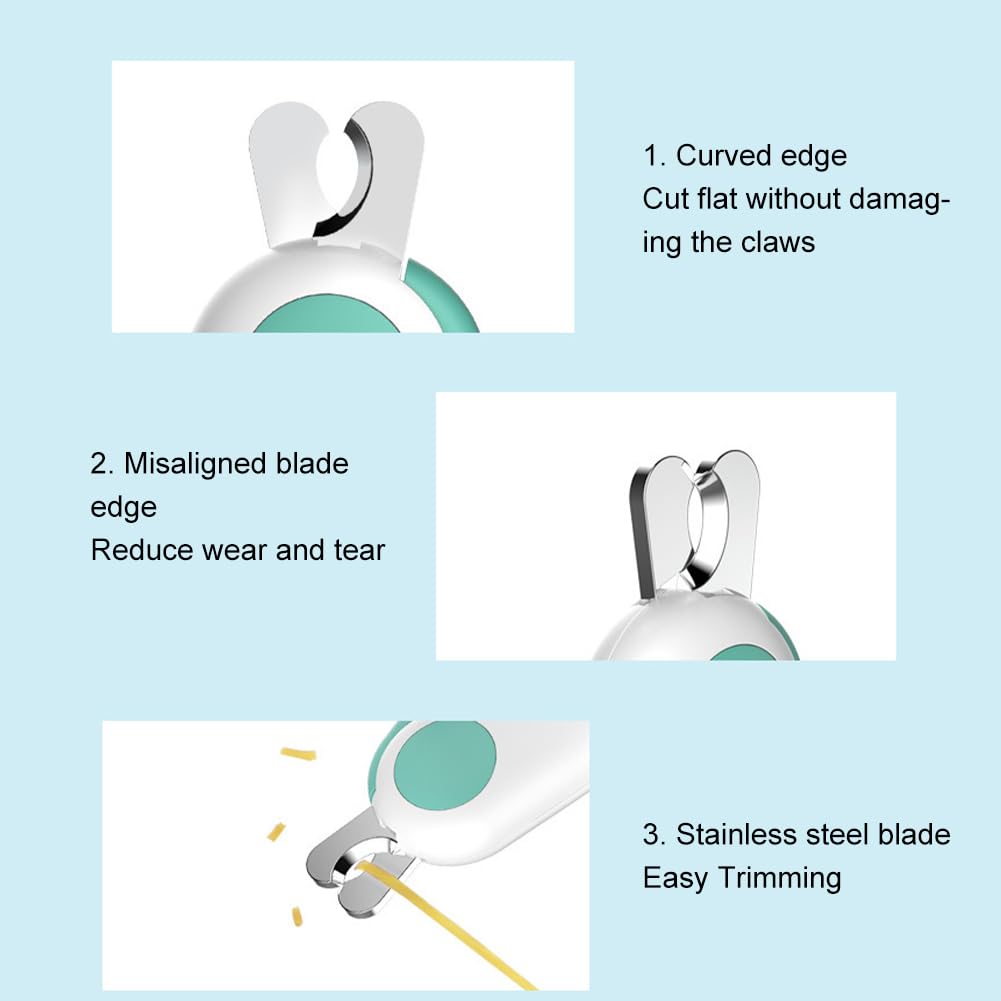 1. Curved edge
Cut flat without damaging the claws

2. Misaligned blade edge
Reduce wear and tear

3. Stainless steel blade
Easy Trimming