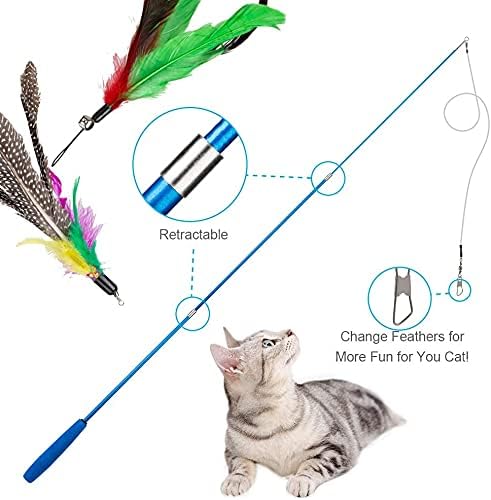 Retractable

Change Feathers for More Fun for You Cat!