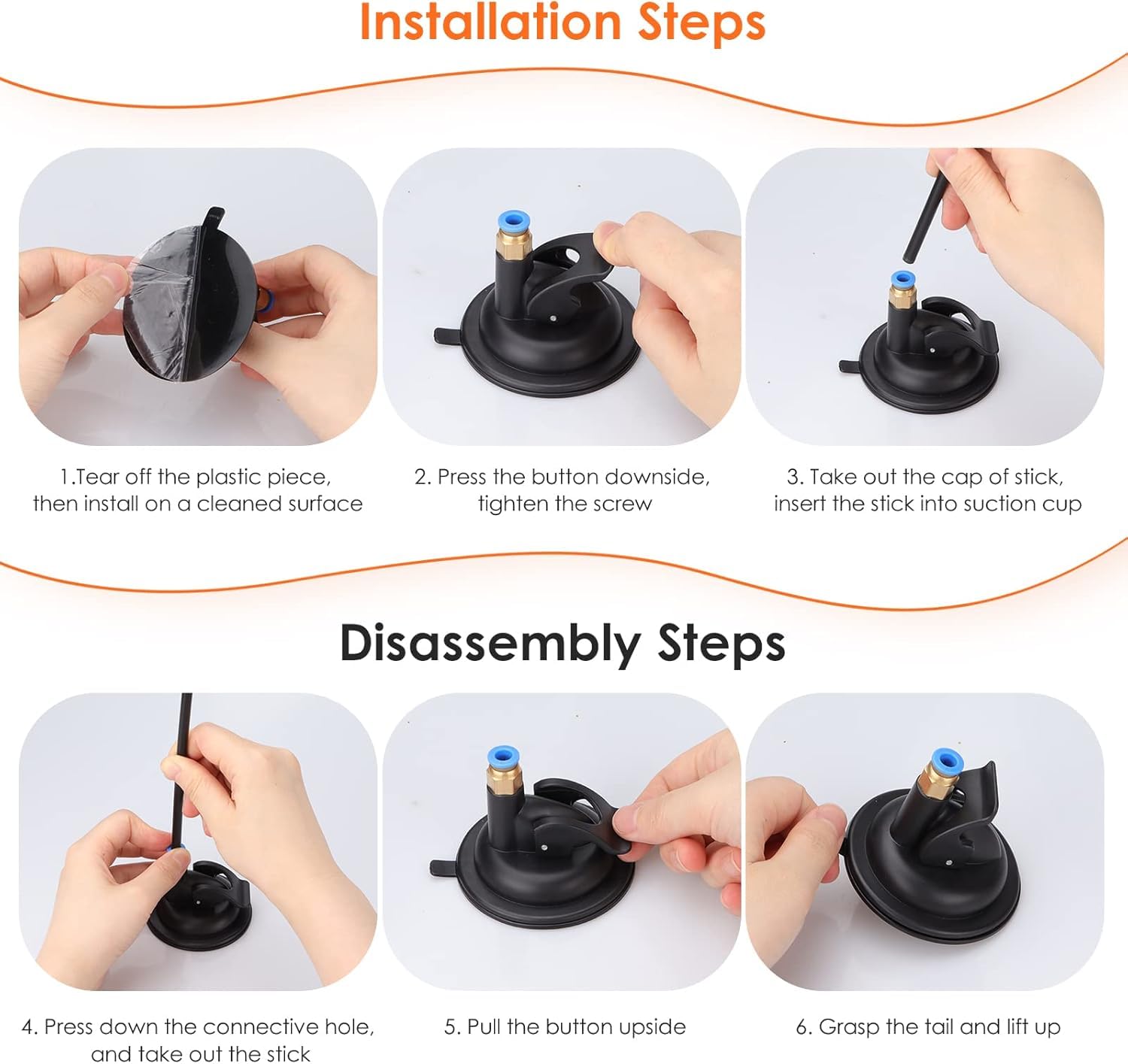 Installation Steps

1.Tear off the plastic piece, then install on a cleaned surface

2. Press the button downside, tighten the screw

3. Take out the cap of stick, insert the stick into suction cup

Disassembly Steps

4. Press down the connective hole, and take out the stick

5. Pull the button upside

6. Grasp the tail and lift up