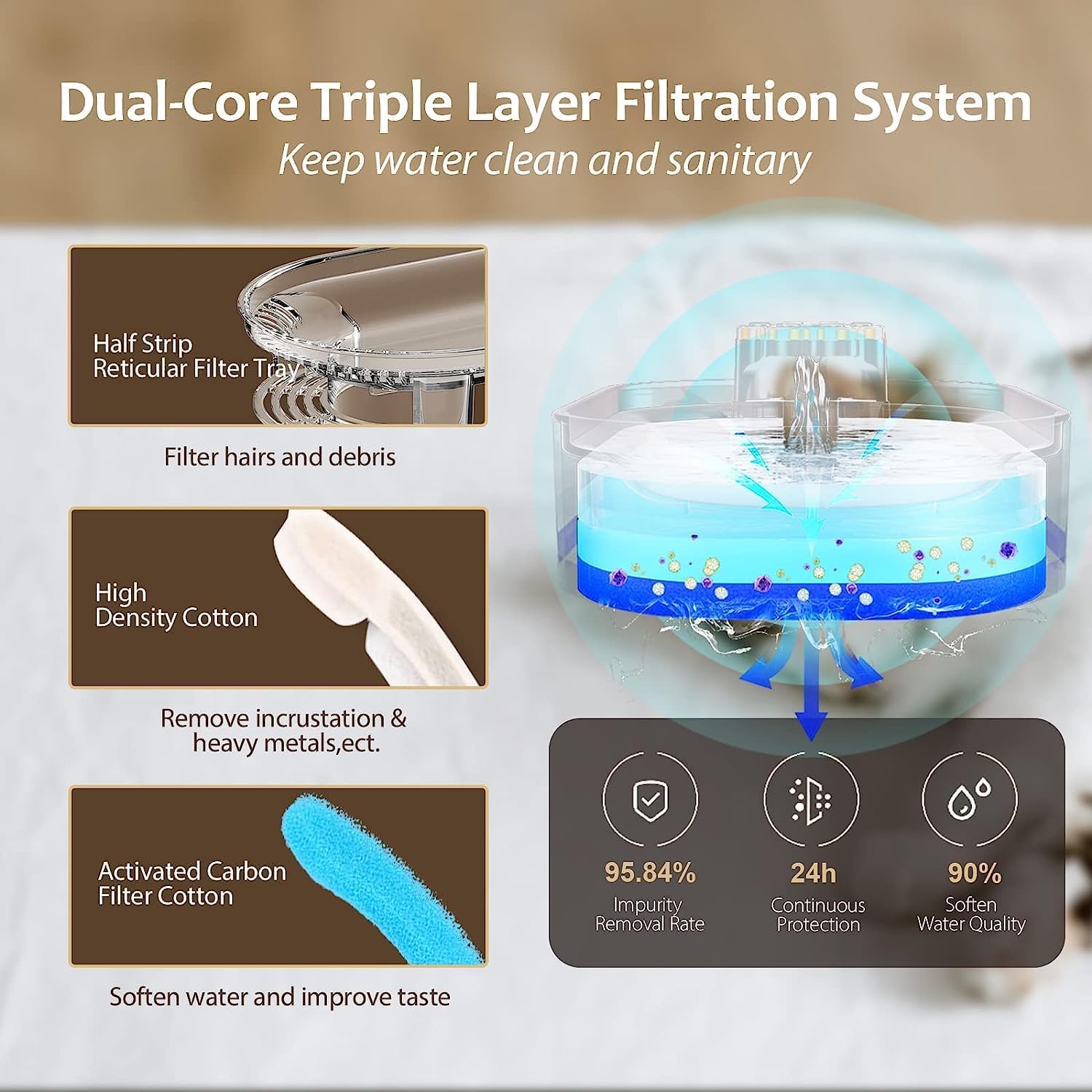 Dual-Core Triple Layer Filtration System
Keep water clean and sanitary

Half Strip
Reticular Filter Tray

Filter hairs and debris

High
Density Cotton

Remove incrustation & heavy metals,ect.

Activated Carbon
Filter Cotton

Soften water and improve taste

95.84%
Impurity
Removal Rate

24h
Continuous
Protection

90%
Soften
Water Quality