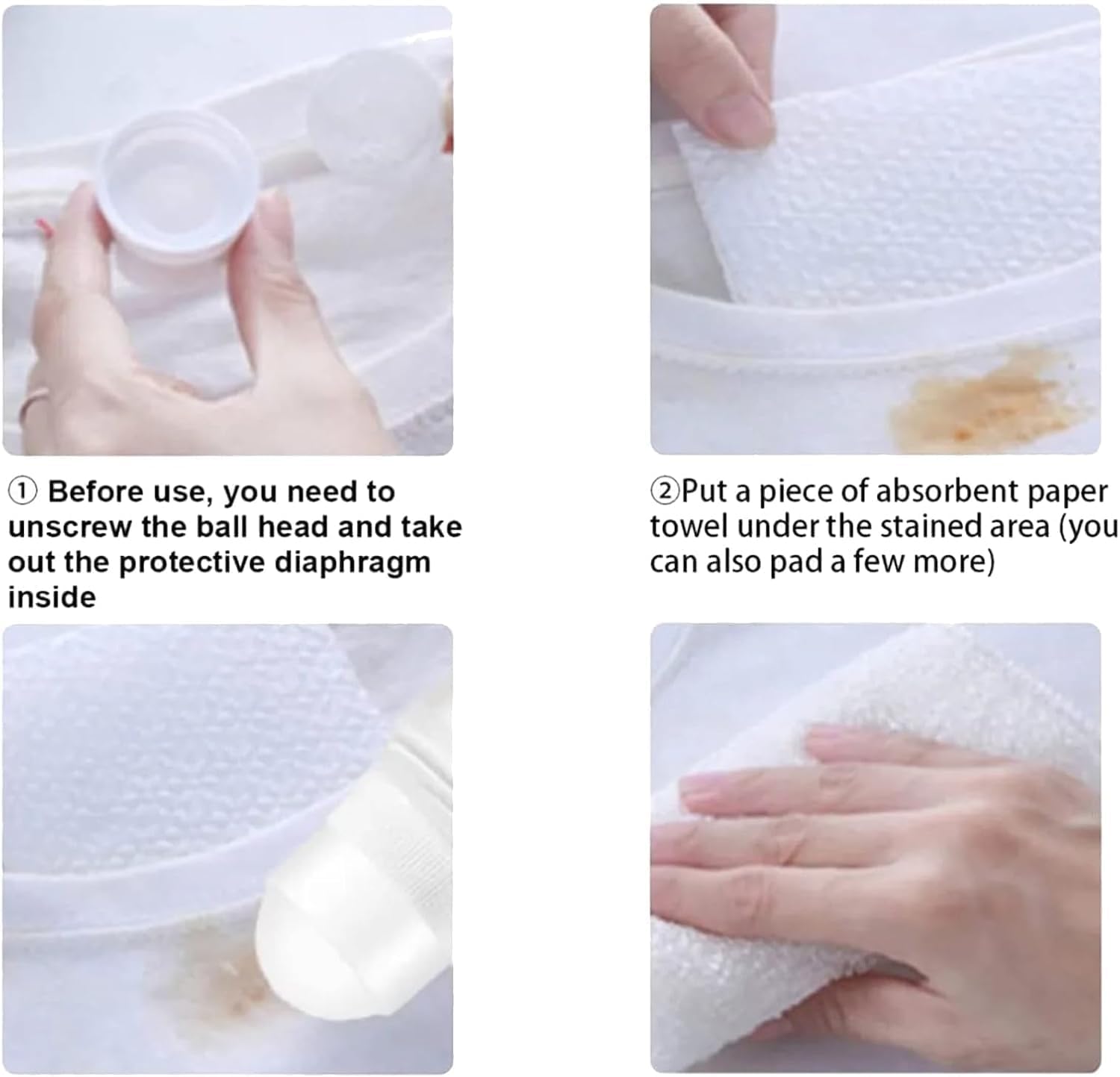 ① Before use, you need to unscrew the ball head and take out the protective diaphragm inside

②Put a piece of absorbent paper towel under the stained area (you can also pad a few more)