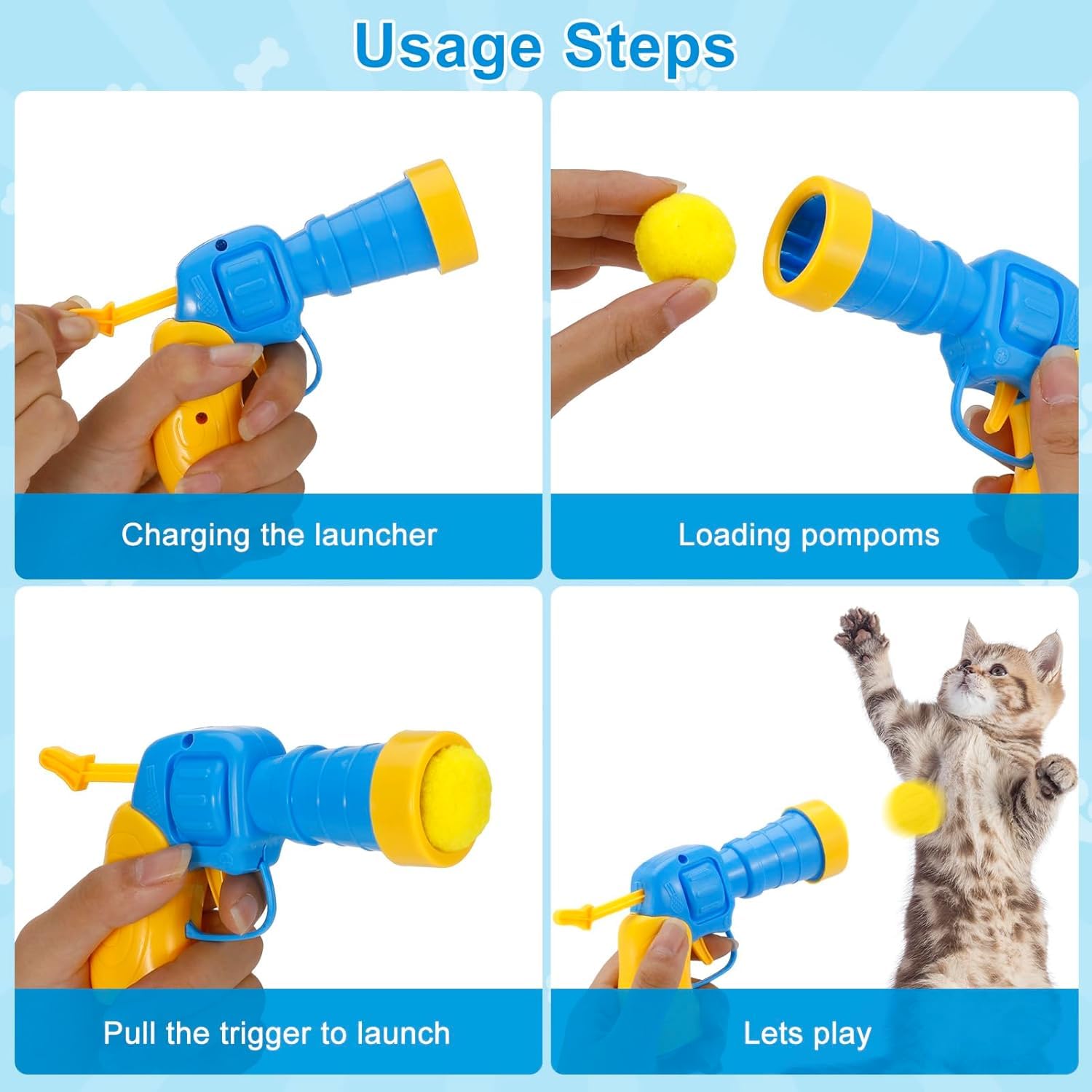 Usage Steps

Charging the launcher

Loading pompoms

Pull the trigger to launch

Lets play