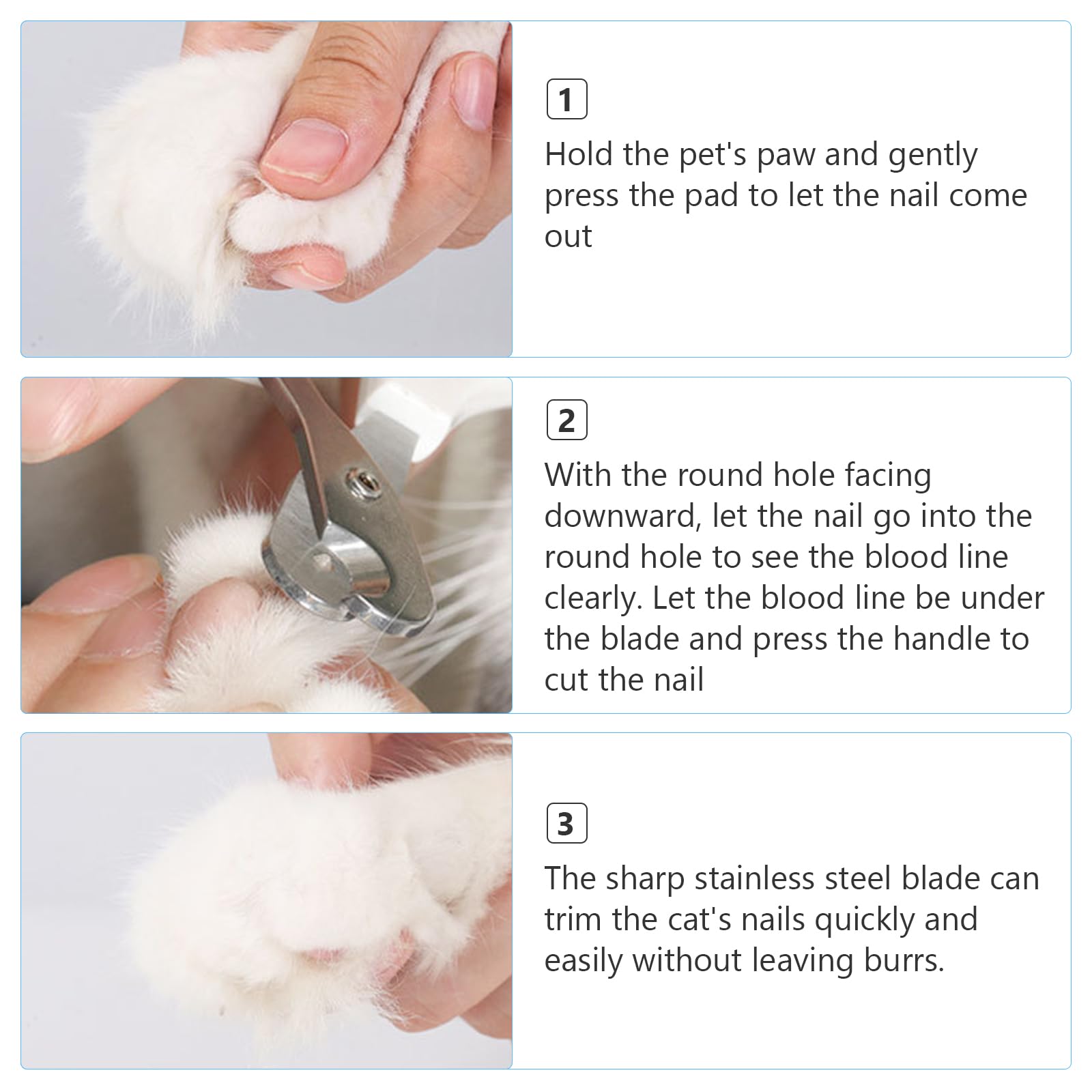 1

Hold the pet's paw and gently press the pad to let the nail come out

2

With the round hole facing downward, let the nail go into the round hole to see the blood line clearly. Let the blood line be under the blade and press the handle to cut the nail

3

The sharp stainless steel blade can trim the cat's nails quickly and easily without leaving burrs.