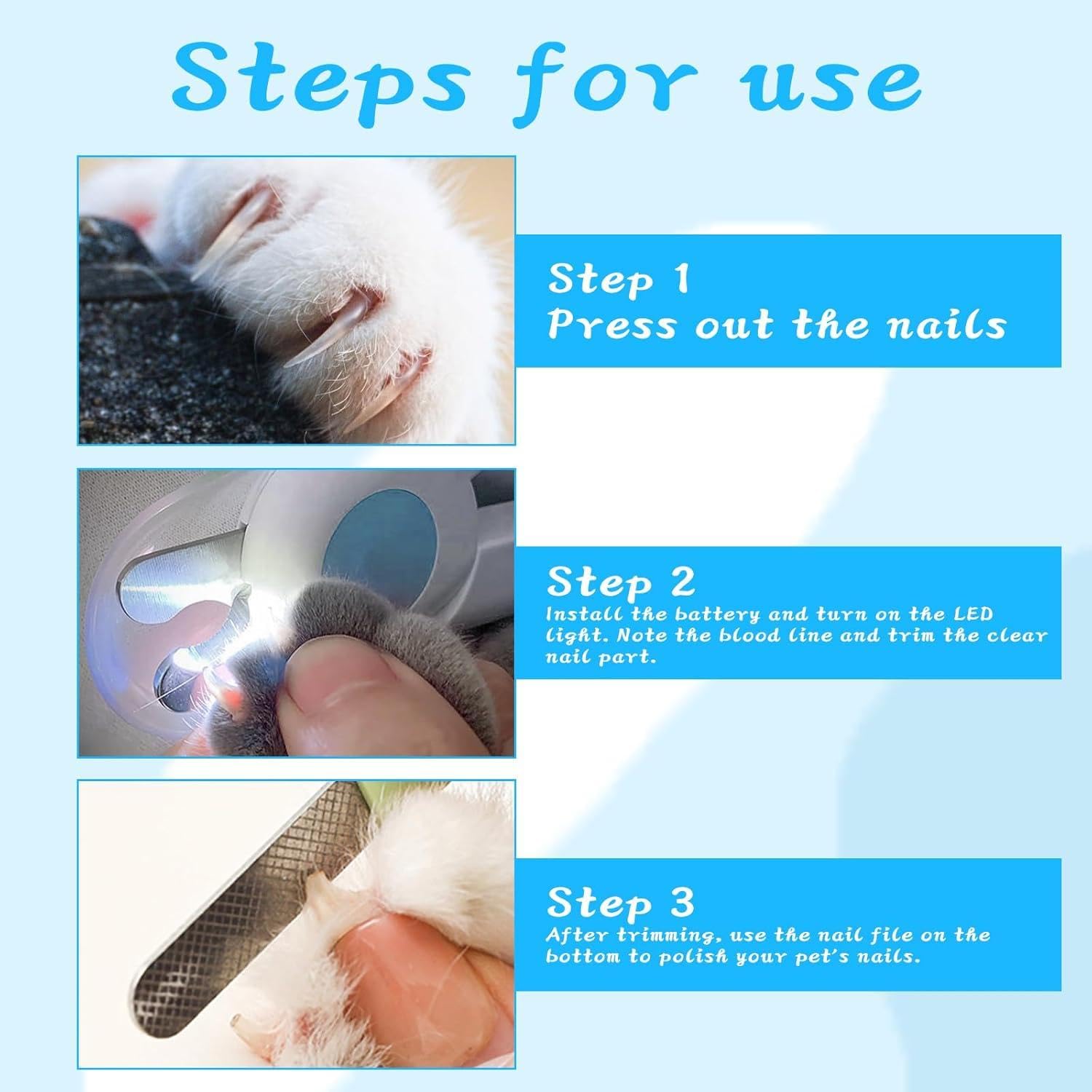 Steps for use

Step 1
Press out the nails

Step 2
Install the battery and turn on the LED light. Note the blood line and trim the clear nail part.

Step 3
After trimming, use the nail file on the bottom to polish your pet's nails.