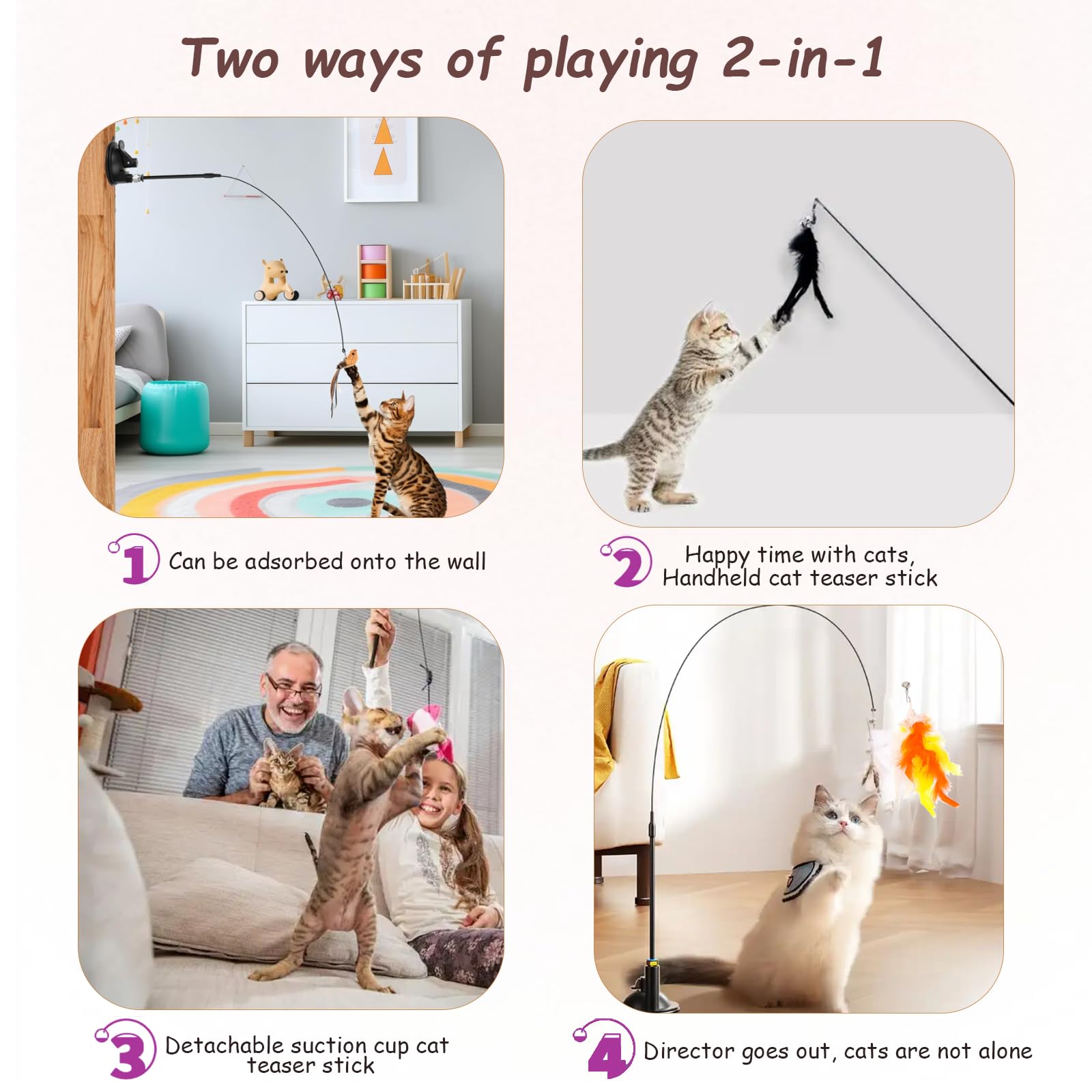 Two ways of playing 2-in-1

1 Can be adsorbed onto the wall

2 Happy time with cats, Handheld cat teaser stick

3 Detachable suction cup cat teaser stick

4 Director goes out, cats are not alone