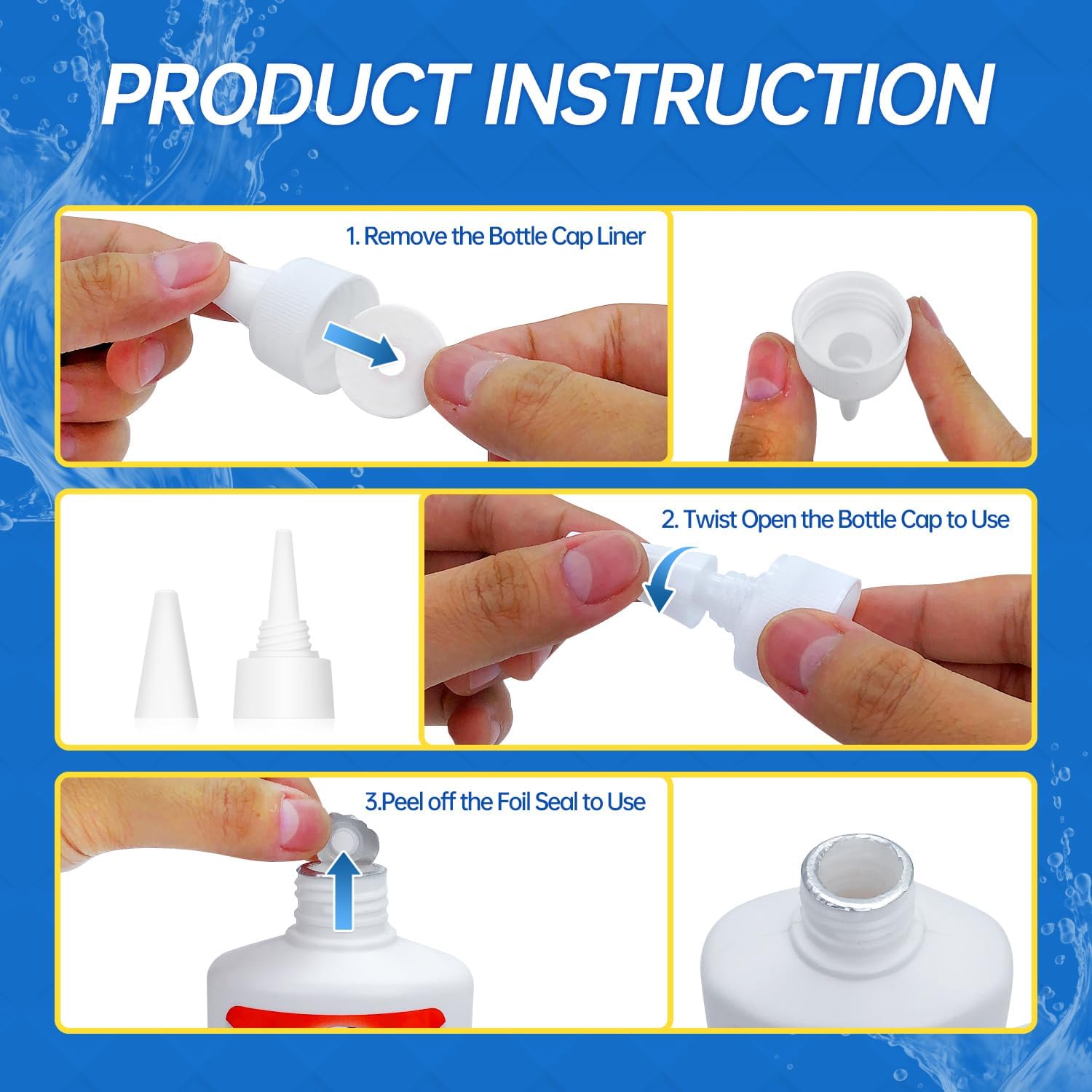 PRODUCT INSTRUCTION

1. Remove the Bottle Cap Liner

2. Twist Open the Bottle Cap to Use

3.Peel off the Foil Seal to Use