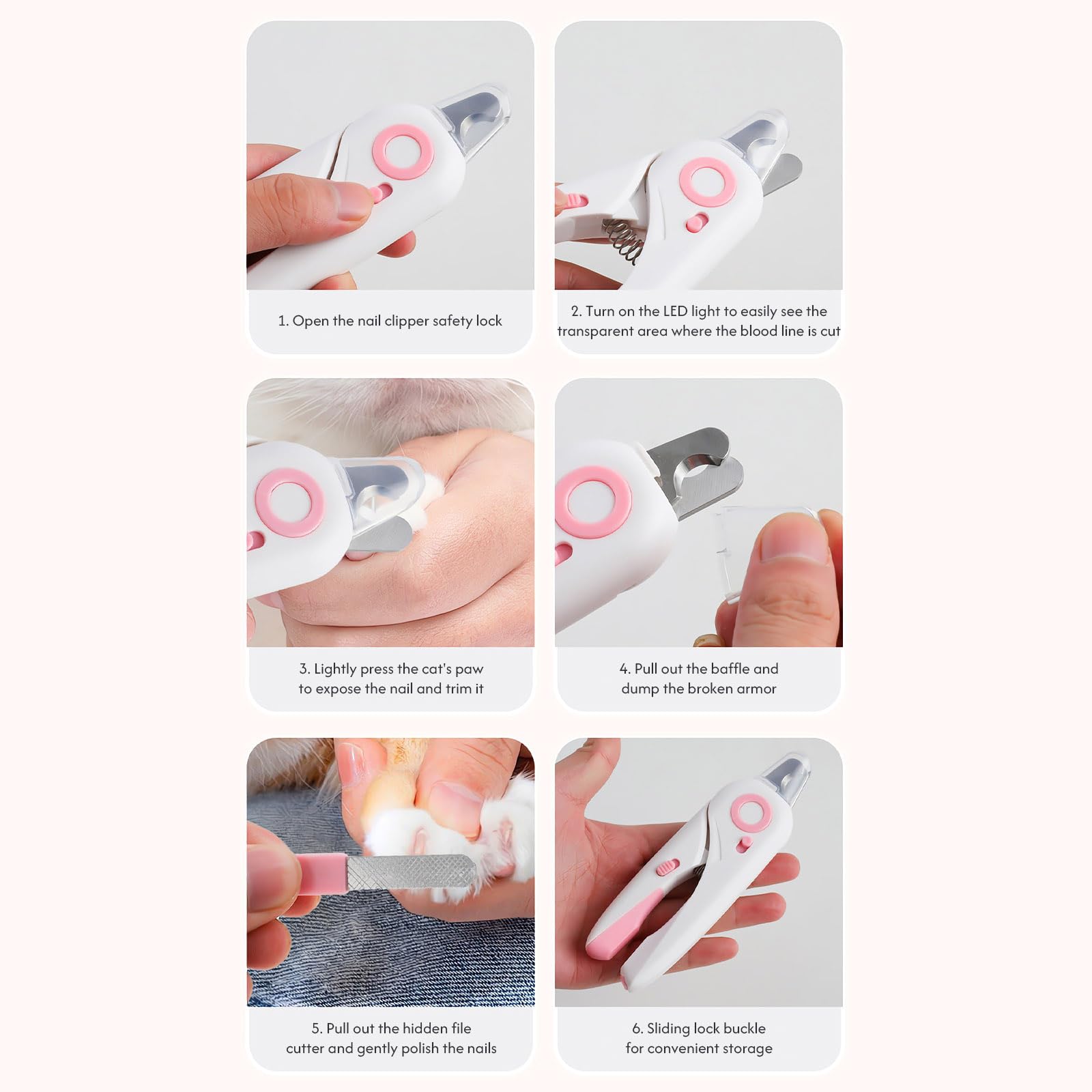 1. Open the nail clipper safety lock

2. Turn on the LED light to easily see the transparent area where the blood line is cut

3. Lightly press the cat's paw to expose the nail and trim it

4. Pull out the baffle and dump the broken armor

5. Pull out the hidden file cutter and gently polish the nails

6. Sliding lock buckle for convenient storage