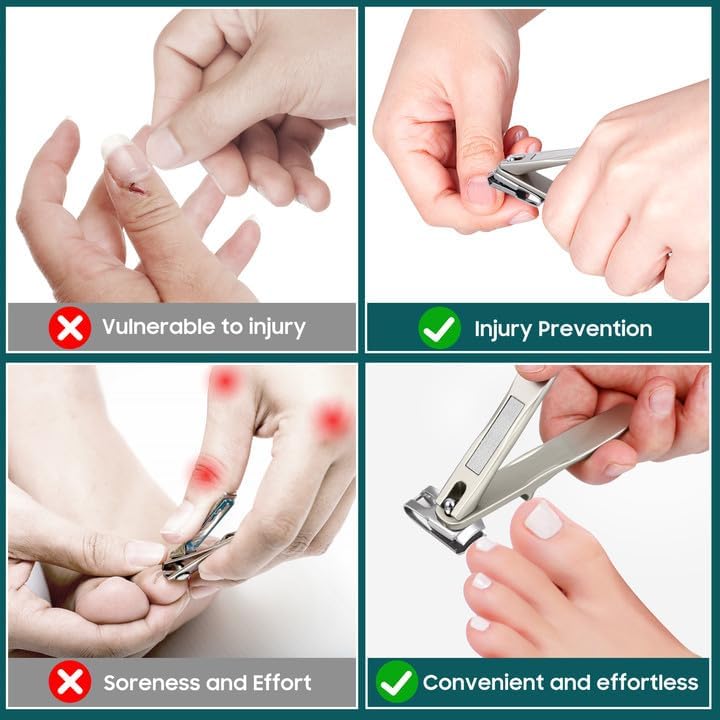 Vulnerable to injury

Injury Prevention

Soreness and Effort

Convenient and effortless