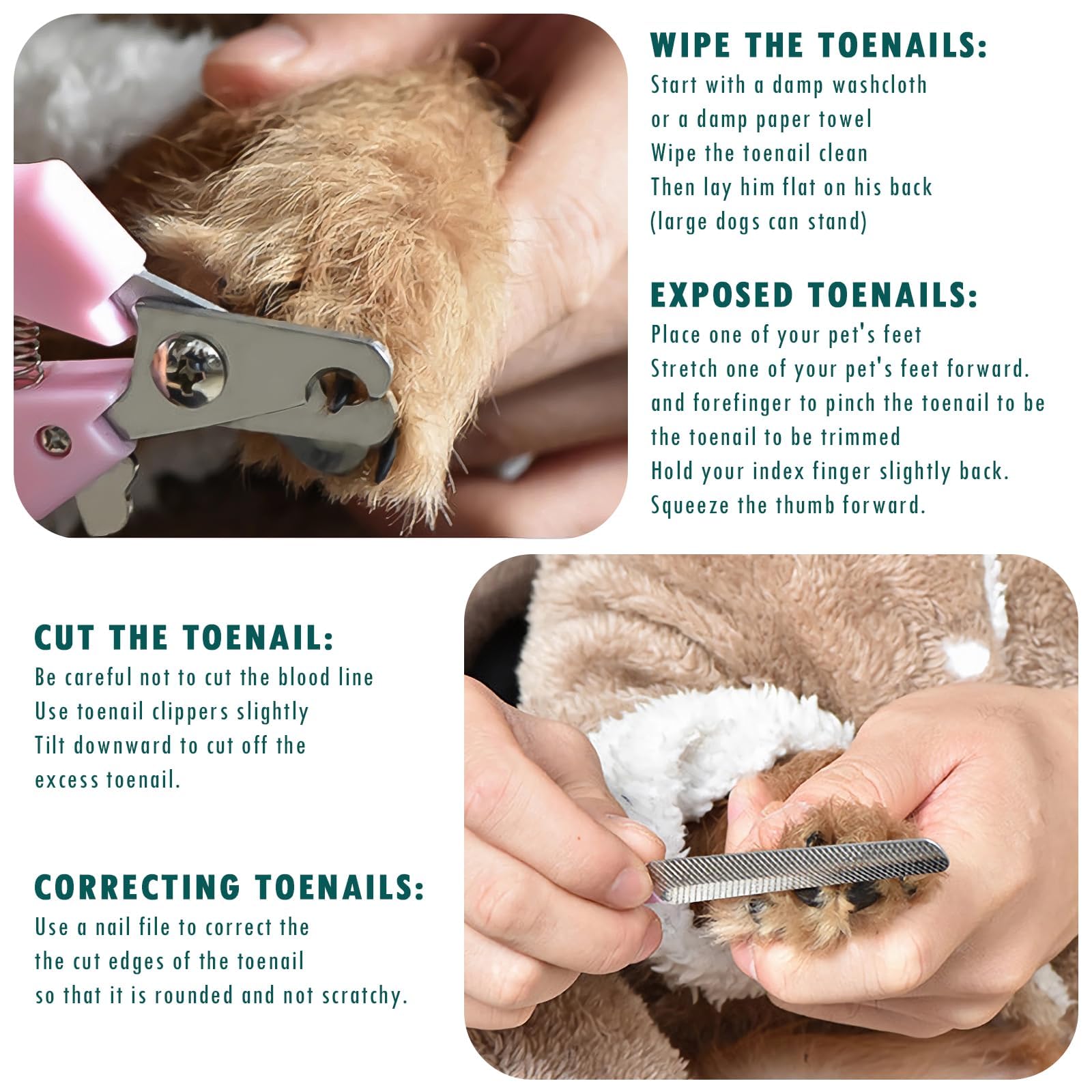 WIPE THE TOENAILS:
Start with a damp washcloth
or a damp paper towel
Wipe the toenail clean
Then lay him flat on his back
(large dogs can stand)

EXPOSED TOENAILS:
Place one of your pet's feet
Stretch one of your pet's feet forward.
and forefinger to pinch the toenail to be
the toenail to be trimmed
Hold your index finger slightly back.
Squeeze the thumb forward.

CUT THE TOENAIL:
Be careful not to cut the blood line
Use toenail clippers slightly
Tilt downward to cut off the
excess toenail.

CORRECTING TOENAILS:
Use a nail file to correct the
the cut edges of the toenail
so that it is rounded and not scratchy.