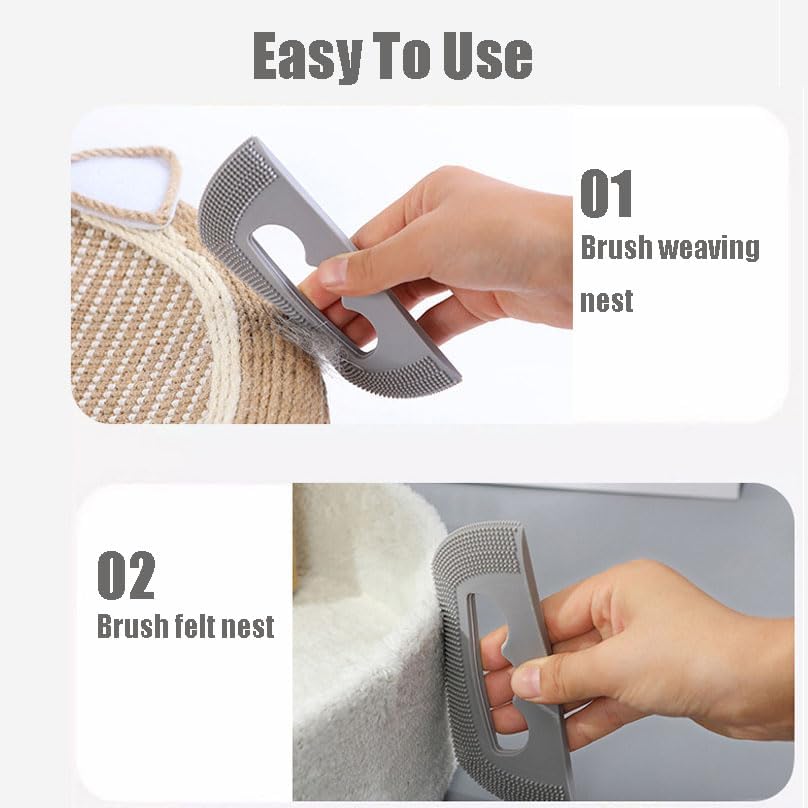 Easy To Use

01
Brush weaving nest

02
Brush felt nest