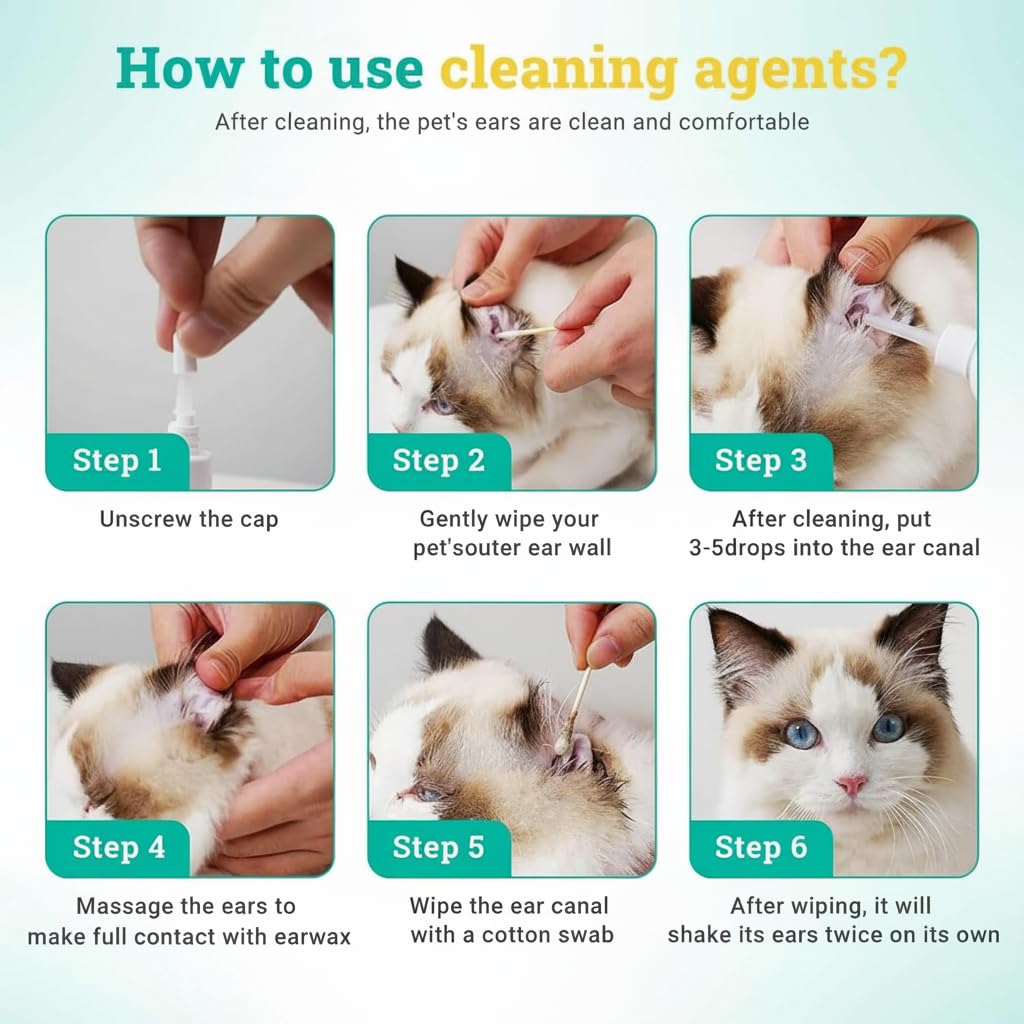 How to use cleaning agents?

After cleaning, the pet's ears are clean and comfortable

Step 1

Unscrew the cap

Step 2

Gently wipe your pet'souter ear wall

Step 3

After cleaning, put 3-5drops into the ear canal

Step 4

Massage the ears to make full contact with earwax

Step 5

Wipe the ear canal with a cotton swab

Step 6

After wiping, it will shake its ears twice on its own