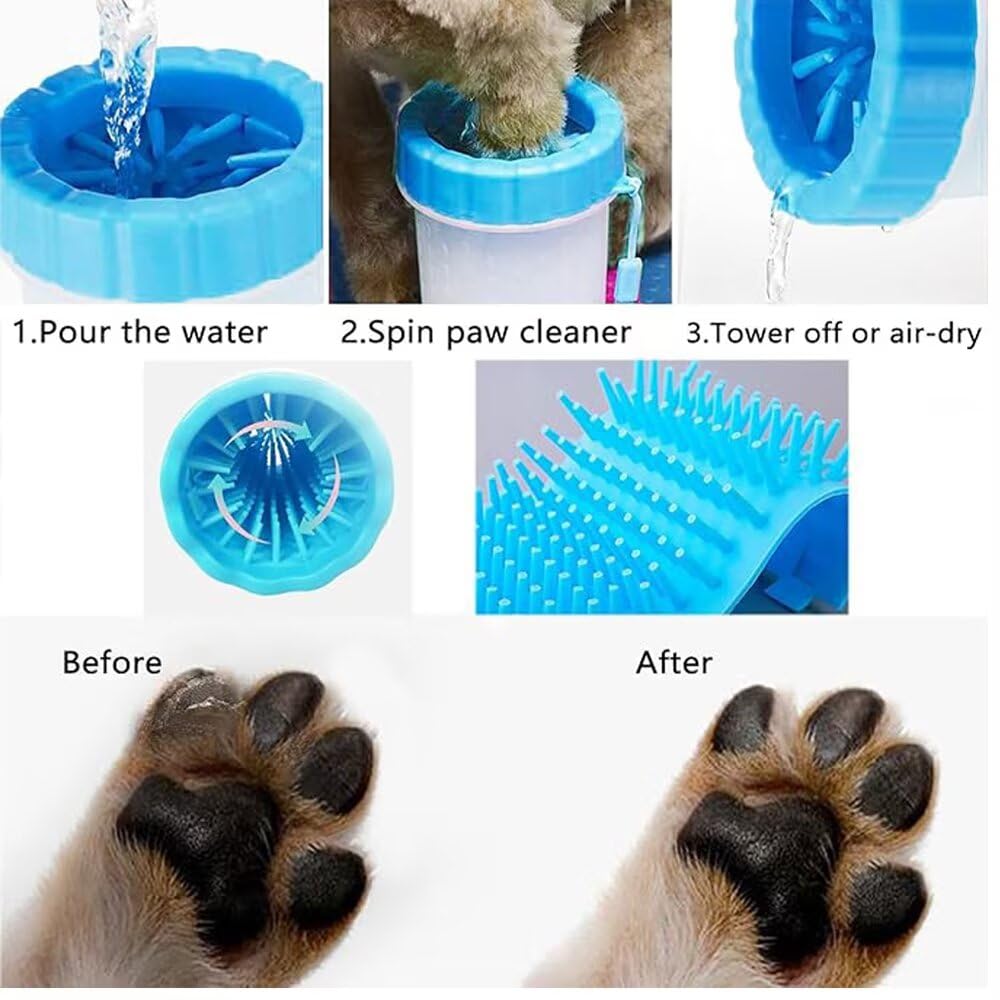 1.Pour the water

2.Spin paw cleaner

3.Tower off or air-dry

Before

After