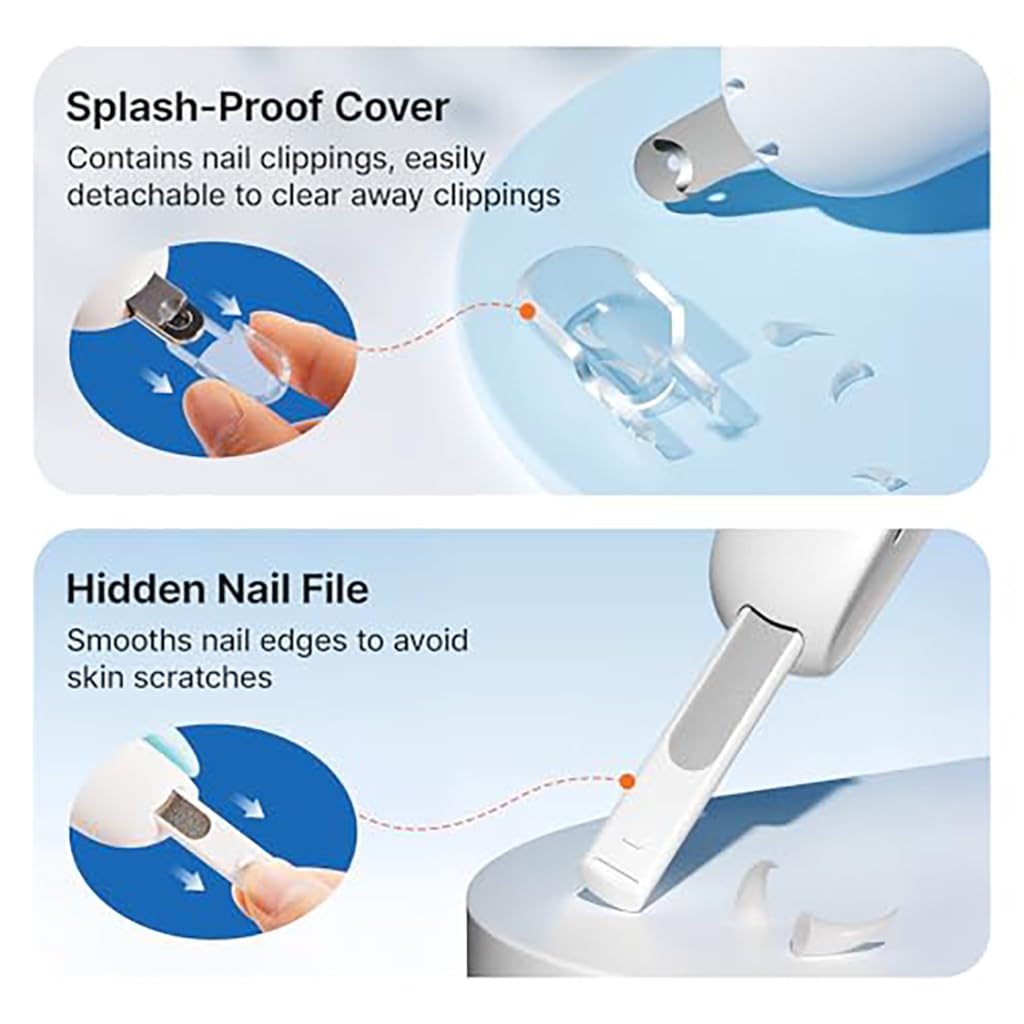 Splash-Proof Cover
Contains nail clippings, easily detachable to clear away clippings

Hidden Nail File
Smooths nail edges to avoid skin scratches