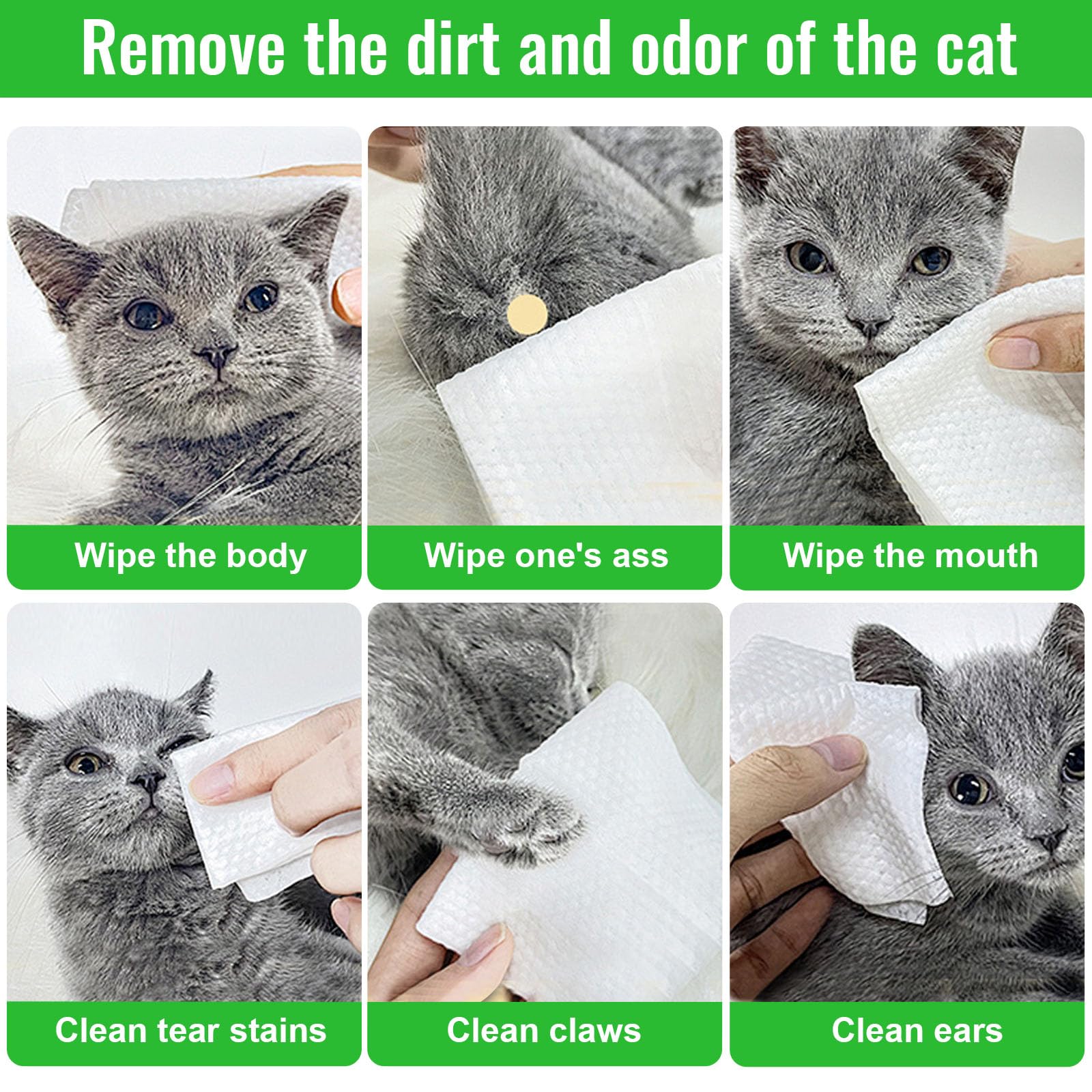 Remove the dirt and odor of the cat

Wipe the body

Wipe one's ass

Wipe the mouth

Clean tear stains

Clean claws

Clean ears