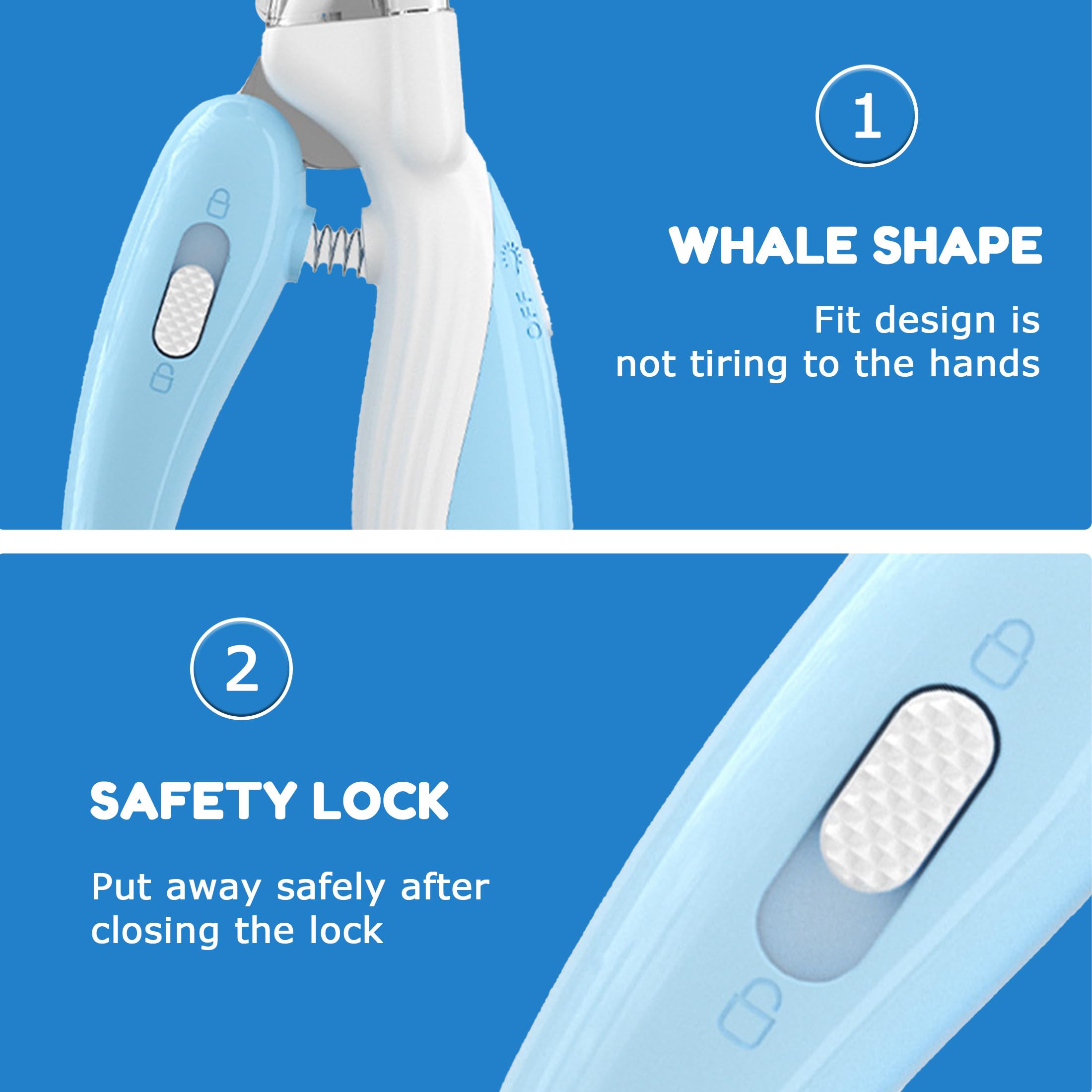 OFF

1

WHALE SHAPE

Fit design is not tiring to the hands

2

SAFETY LOCK

Put away safely after closing the lock