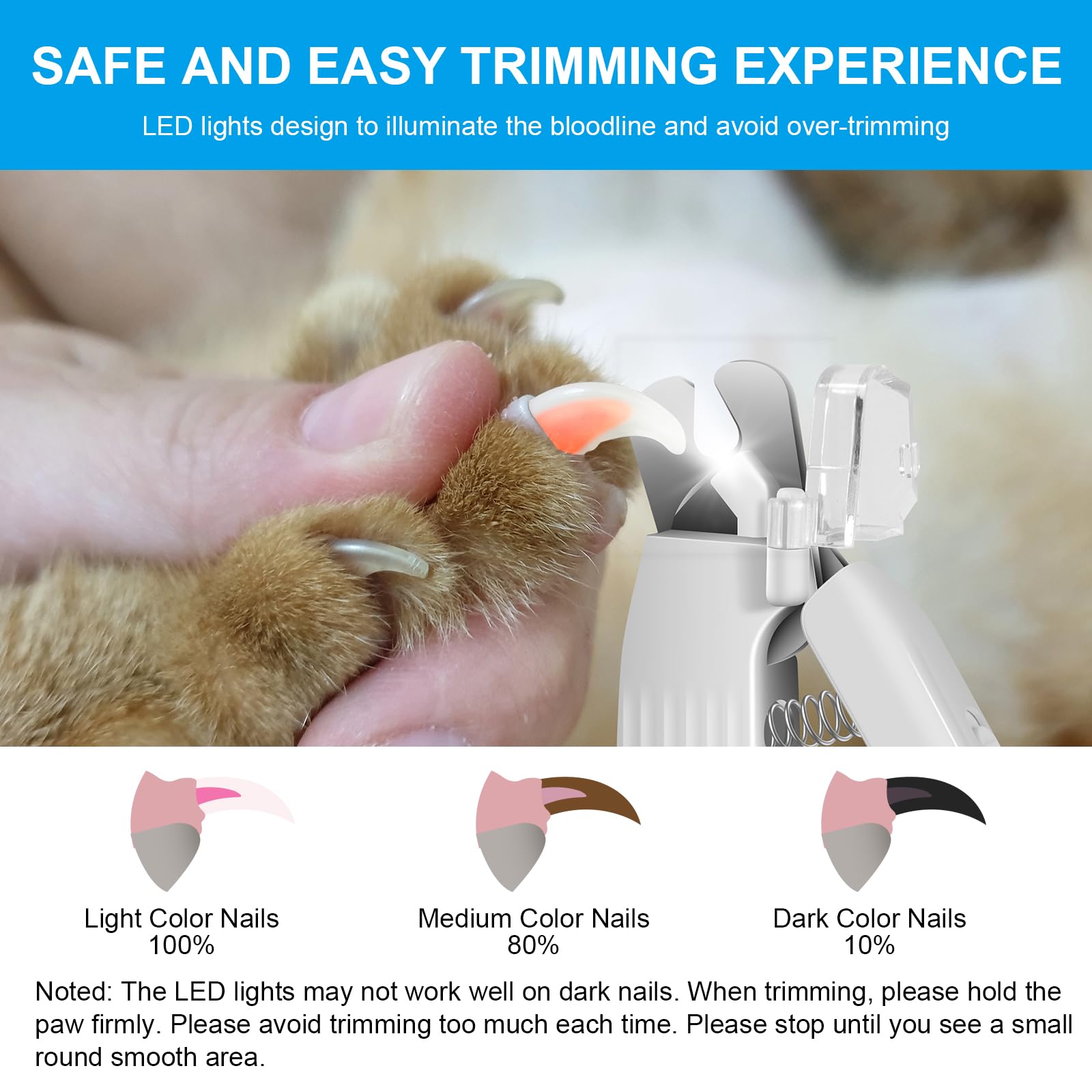 SAFE AND EASY TRIMMING EXPERIENCE

LED lights design to illuminate the bloodline and avoid over-trimming

Light Color Nails
100%

Medium Color Nails
80%

Dark Color Nails
10%

Noted: The LED lights may not work well on dark nails. When trimming, please hold the paw firmly. Please avoid trimming too much each time. Please stop until you see a small round smooth area.