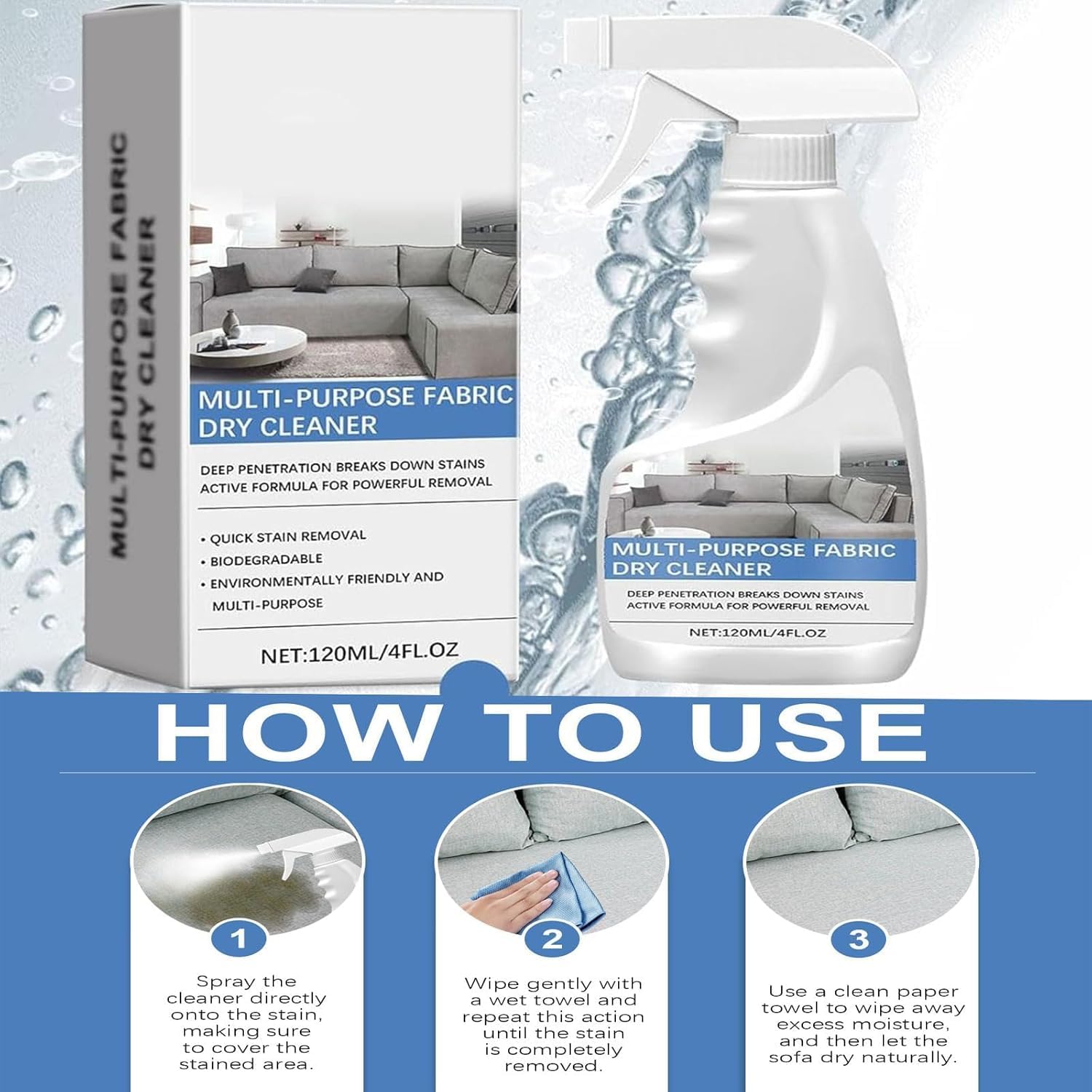 MULTI-PURPOSE FABRIC DRY CLEANER

MULTI-PURPOSE FABRIC DRY CLEANER

DEEP PENETRATION BREAKS DOWN STAINS
ACTIVE FORMULA FOR POWERFUL REMOVAL

• QUICK STAIN REMOVAL
• BIODEGRADABLE
• ENVIRONMENTALLY FRIENDLY AND MULTI-PURPOSE

NET:120ML/4FL.OZ

MULTI-PURPOSE FABRIC DRY CLEANER

DEEP PENETRATION BREAKS DOWN STAINS
ACTIVE FORMULA FOR POWERFUL REMOVAL

NET:120ML/4FL.OZ

HOW TO USE

1

Spray the cleaner directly onto the stain, making sure to cover the stained area.

2

Wipe gently with a wet towel and repeat this action until the stain is completely removed.

3

Use a clean paper towel to wipe away excess moisture, and then let the sofa dry naturally.