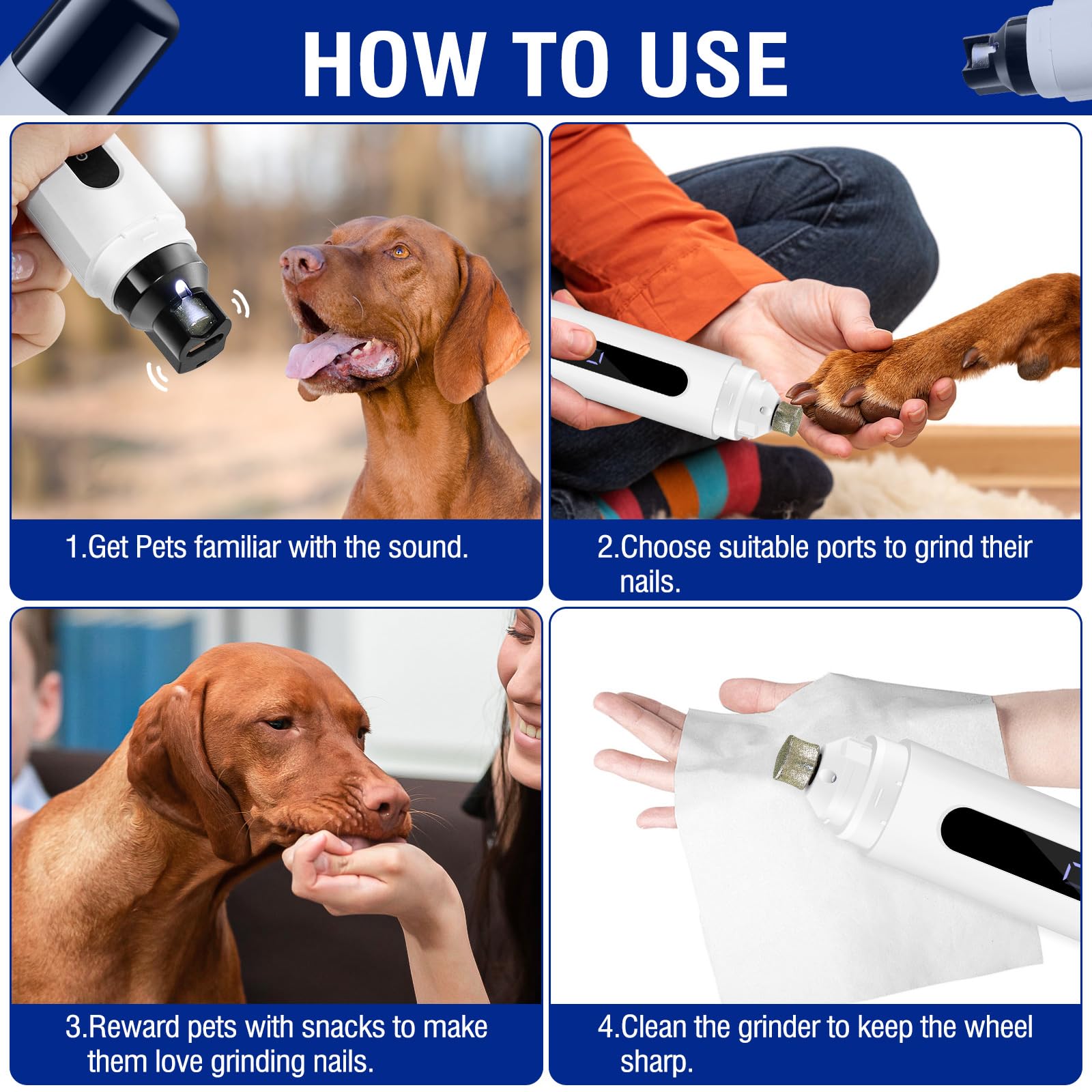 HOW TO USE

1.Get Pets familiar with the sound.

2.Choose suitable ports to grind their nails.

3.Reward pets with snacks to make them love grinding nails.

4.Clean the grinder to keep the wheel sharp.