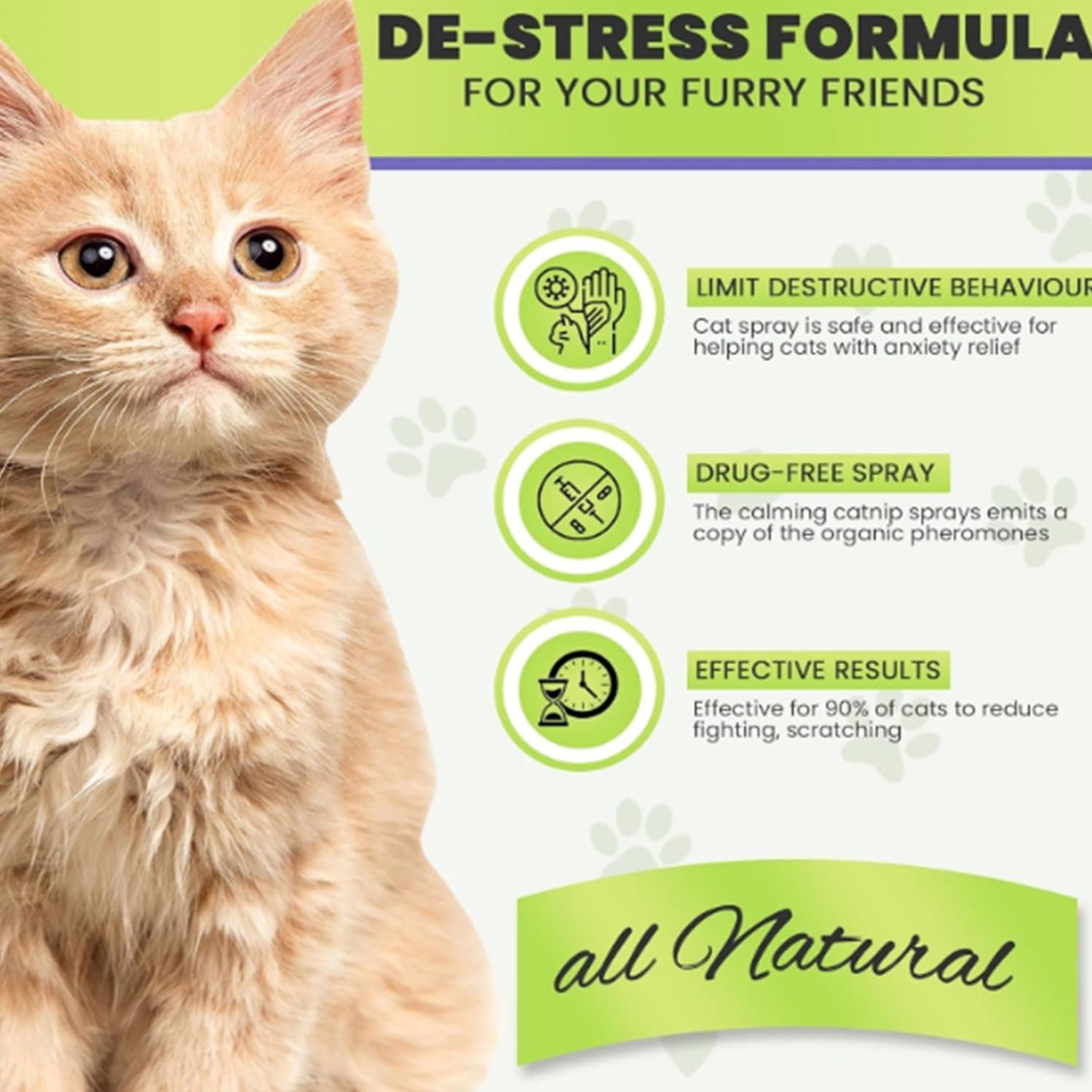 DE-STRESS FORMULA
FOR YOUR FURRY FRIENDS

LIMIT DESTRUCTIVE BEHAVIOUR
Cat spray is safe and effective for helping cats with anxiety relief

DRUG-FREE SPRAY
The calming catnip sprays emits a copy of the organic pheromones

EFFECTIVE RESULTS
Effective for 90% of cats to reduce fighting, scratching

all Natural