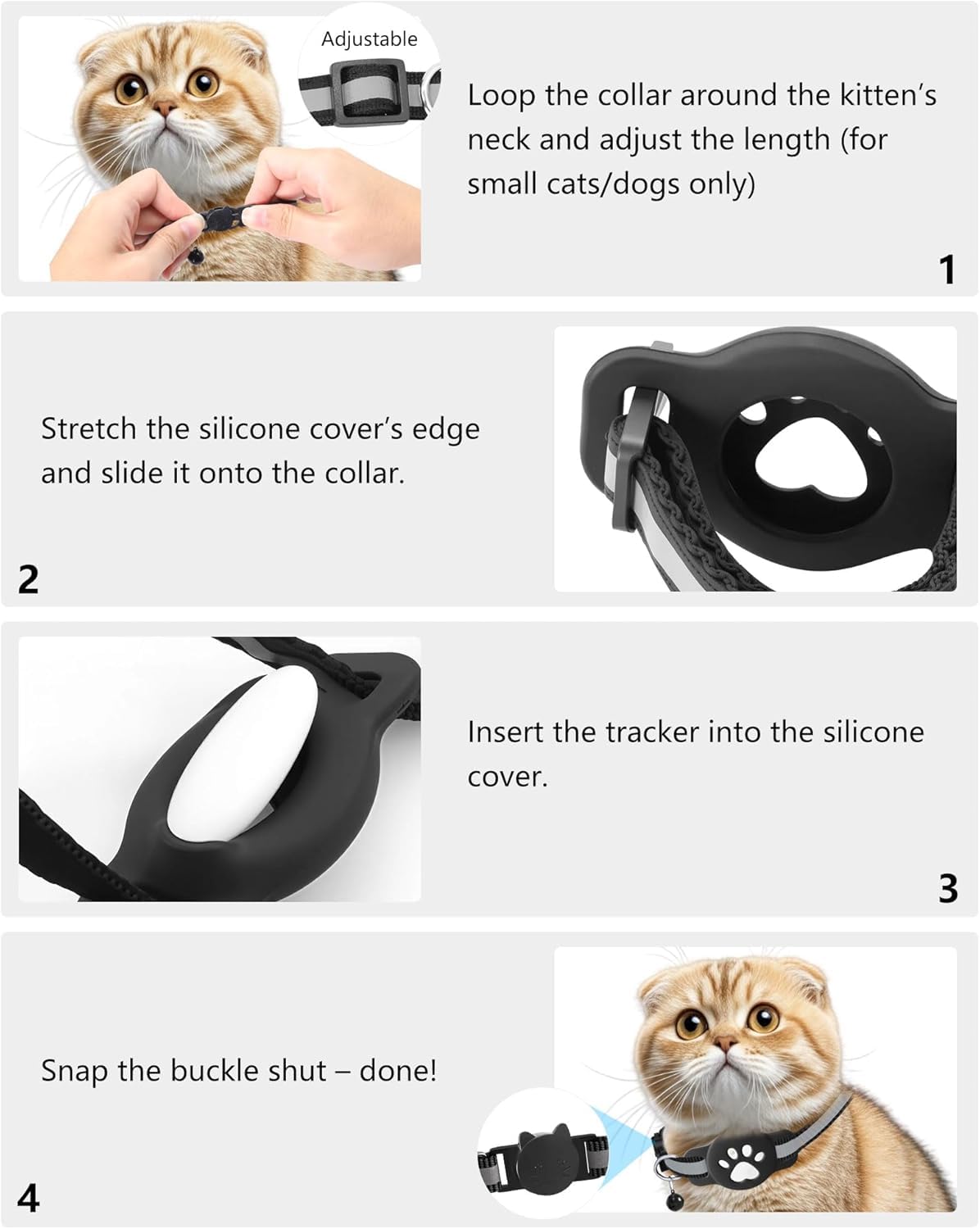 Adjustable

Loop the collar around the kitten's neck and adjust the length (for small cats/dogs only)

1

Stretch the silicone cover's edge and slide it onto the collar.

2

Insert the tracker into the silicone cover.

3

Snap the buckle shut – done!

4