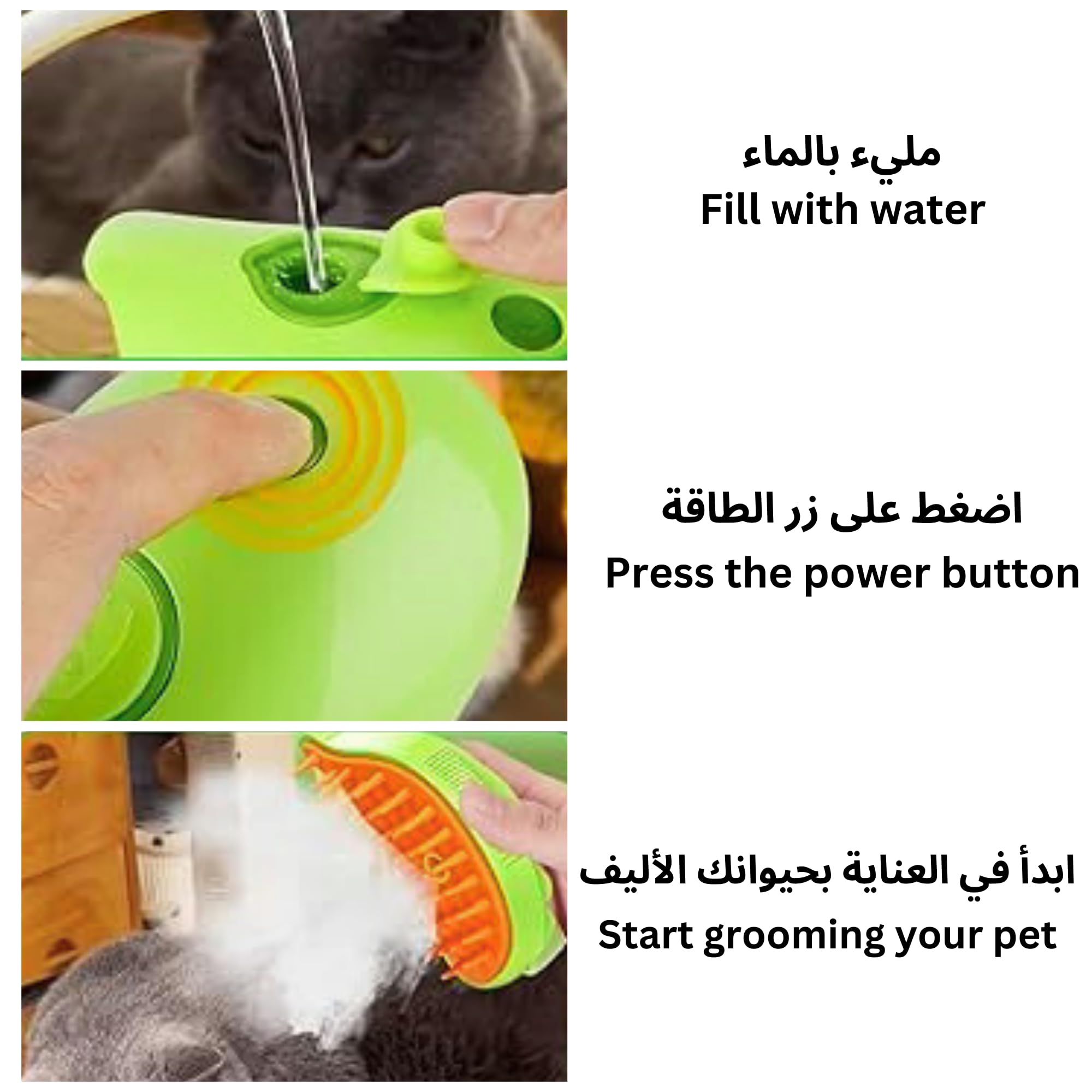 مليء بالماء
Fill with water

اضغط على زر الطاقة
Press the power button

ابدأ في العناية بحيوانك الأليف
Start grooming your pet