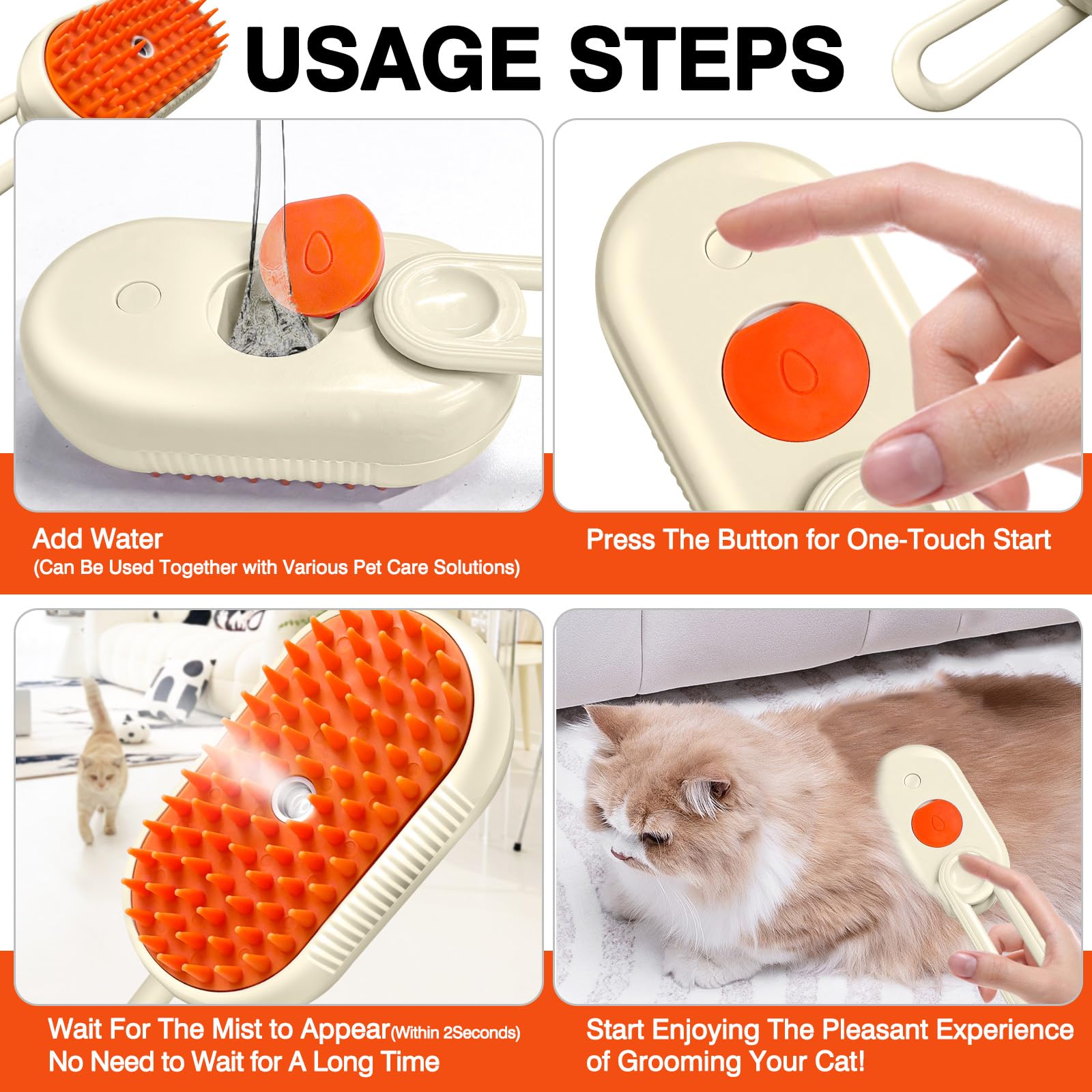 USAGE STEPS

Add Water
(Can Be Used Together with Various Pet Care Solutions)

Press The Button for One-Touch Start

Wait For The Mist to Appear(Within 2Seconds)
No Need to Wait for A Long Time

Start Enjoying The Pleasant Experience of Grooming Your Cat!