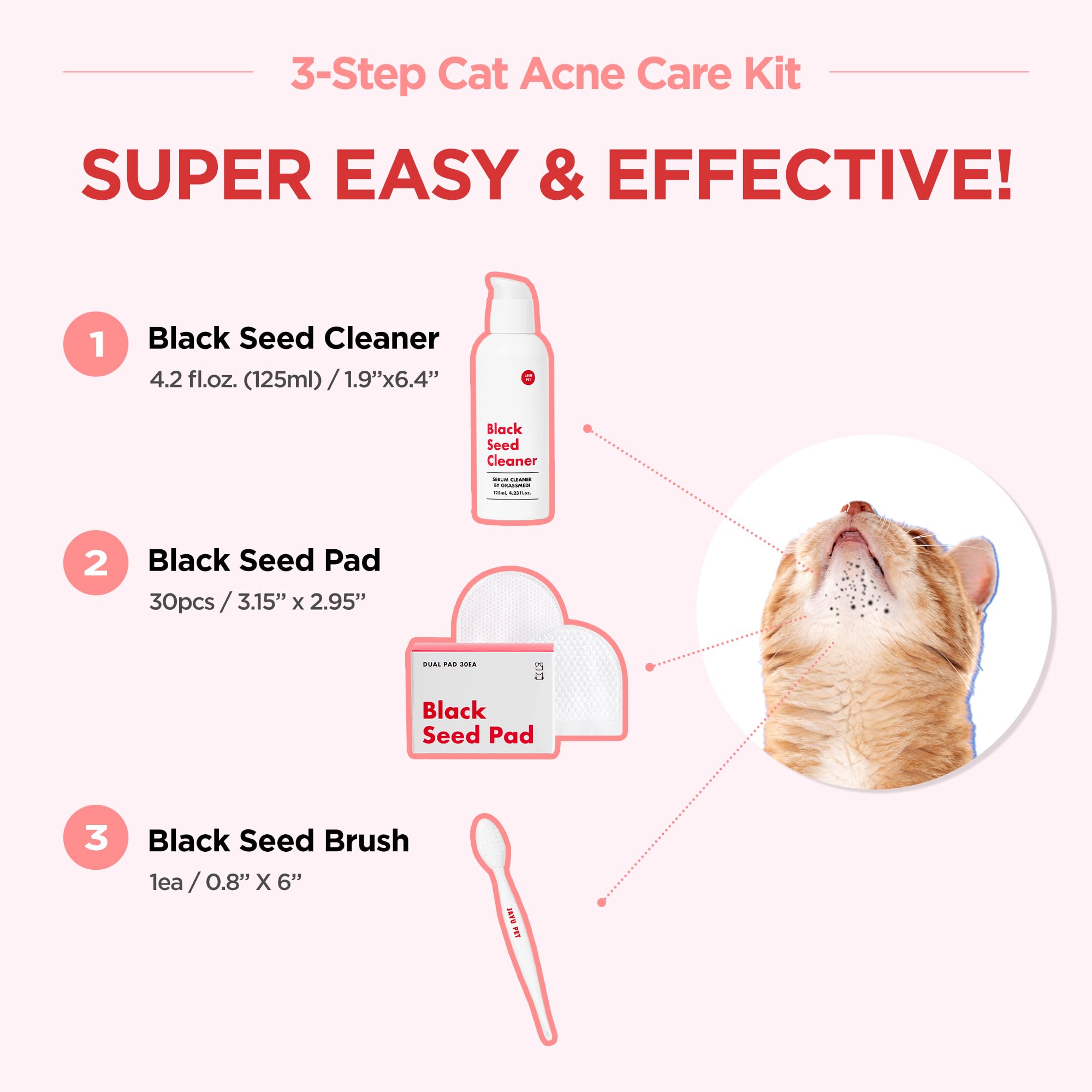 3-Step Cat Acne Care Kit

SUPER EASY & EFFECTIVE!

1 Black Seed Cleaner
4.2 fl.oz. (125ml) / 1.9”x6.4”

JAYU PET

Black Seed Cleaner

SEBUM CLEANER BY GRASSMEDI
125ml, 4.23 fl.oz.

2 Black Seed Pad
30pcs / 3.15” x 2.95”

DUAL PAD 30EA

Black Seed Pad

3 Black Seed Brush
1ea / 0.8” X 6”

JAYU PET