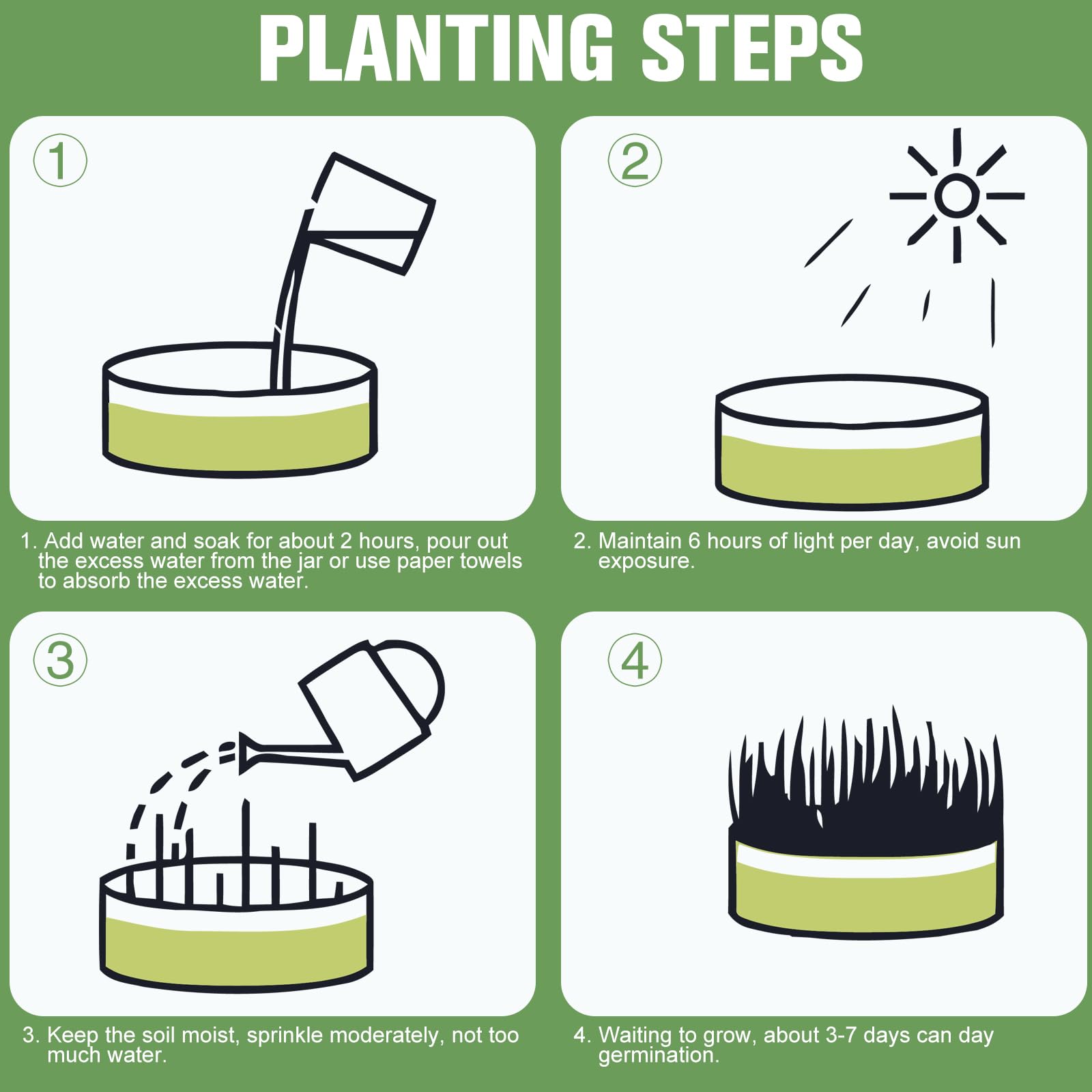 PLANTING STEPS

①

1. Add water and soak for about 2 hours, pour out the excess water from the jar or use paper towels to absorb the excess water.

②

2. Maintain 6 hours of light per day, avoid sun exposure.

③

3. Keep the soil moist, sprinkle moderately, not too much water.

④

4. Waiting to grow, about 3-7 days can day germination.