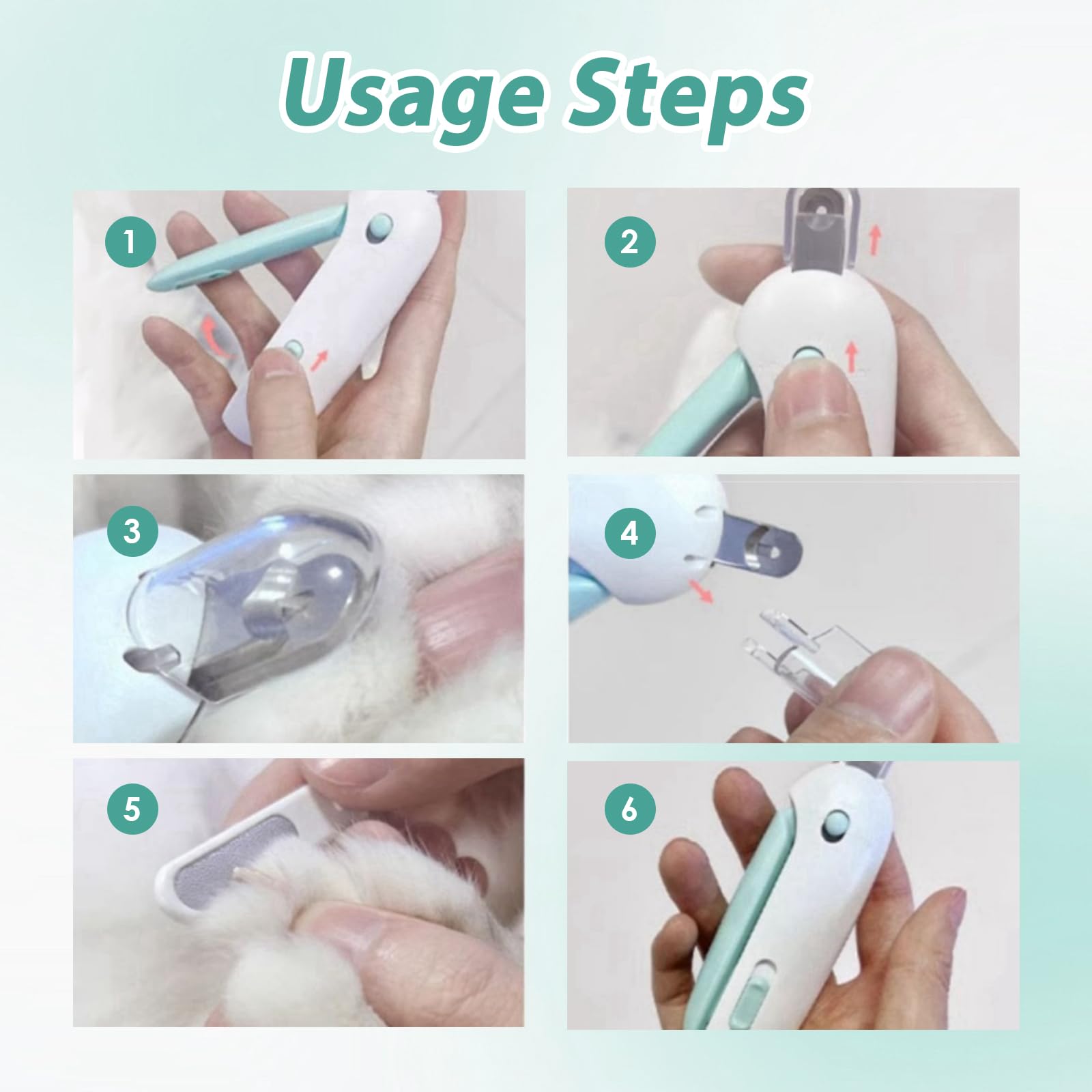 Usage Steps

1

2

3

4

5

6