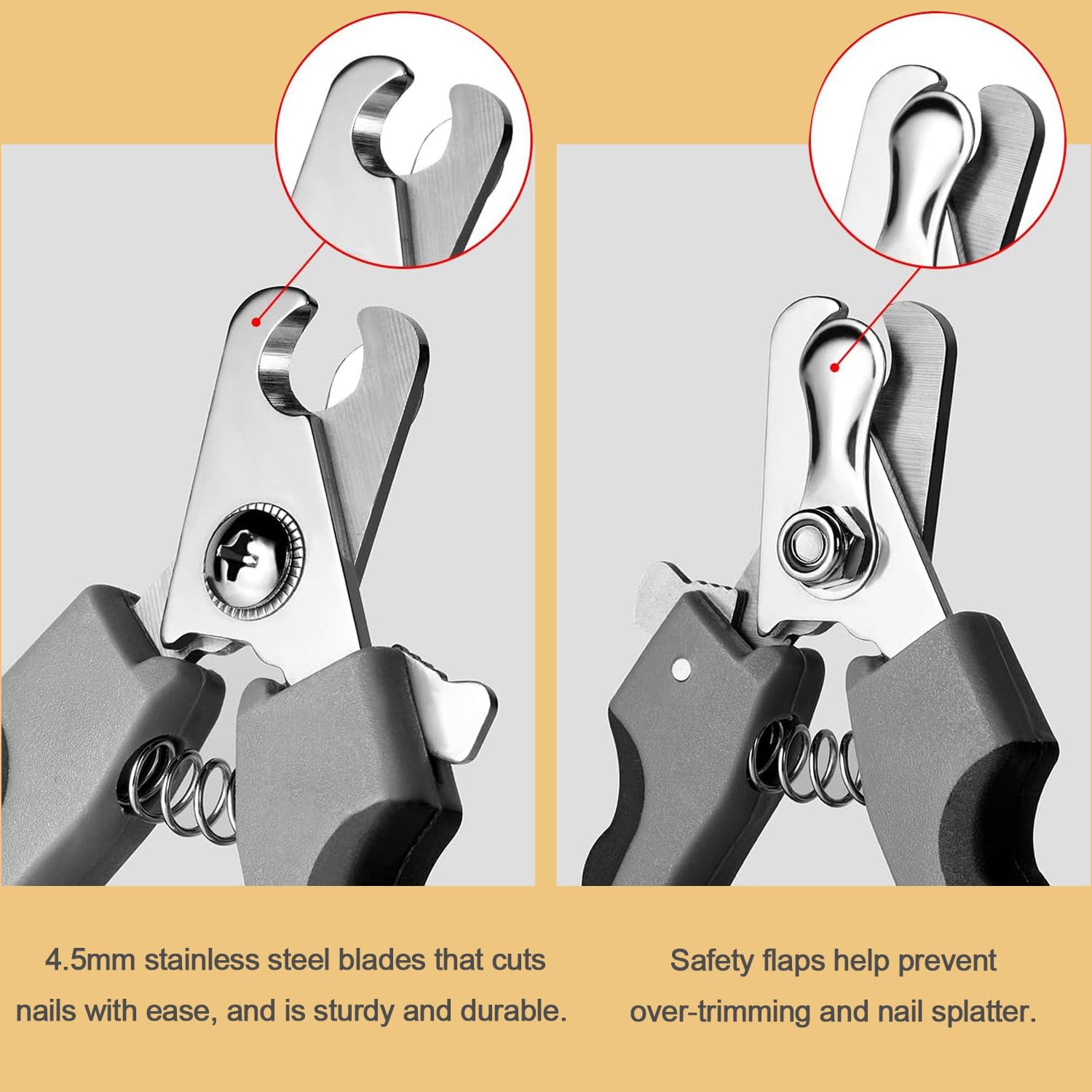 4.5mm stainless steel blades that cuts nails with ease, and is sturdy and durable.

Safety flaps help prevent over-trimming and nail splatter.