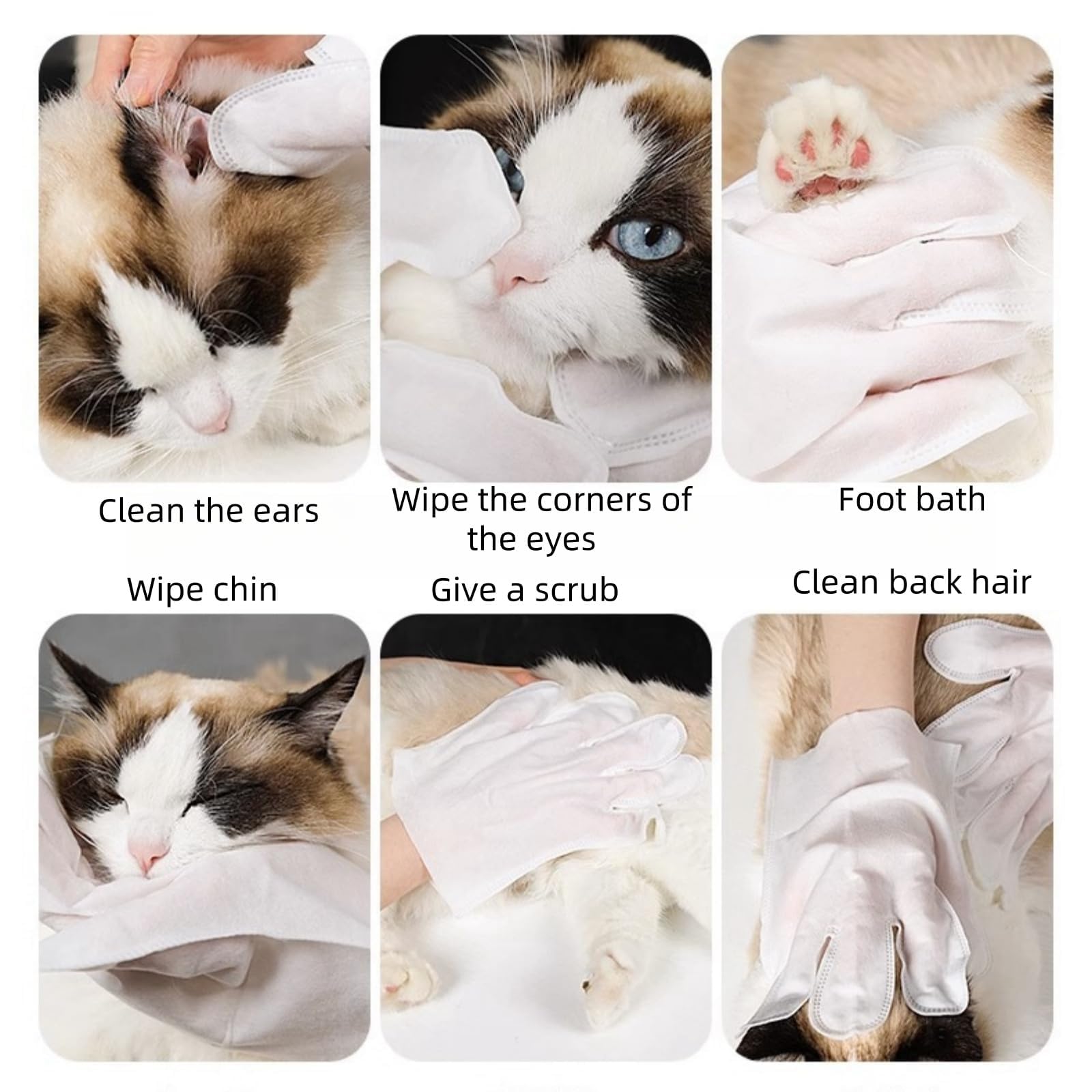 Clean the ears

Wipe the corners of the eyes

Foot bath

Wipe chin

Give a scrub

Clean back hair