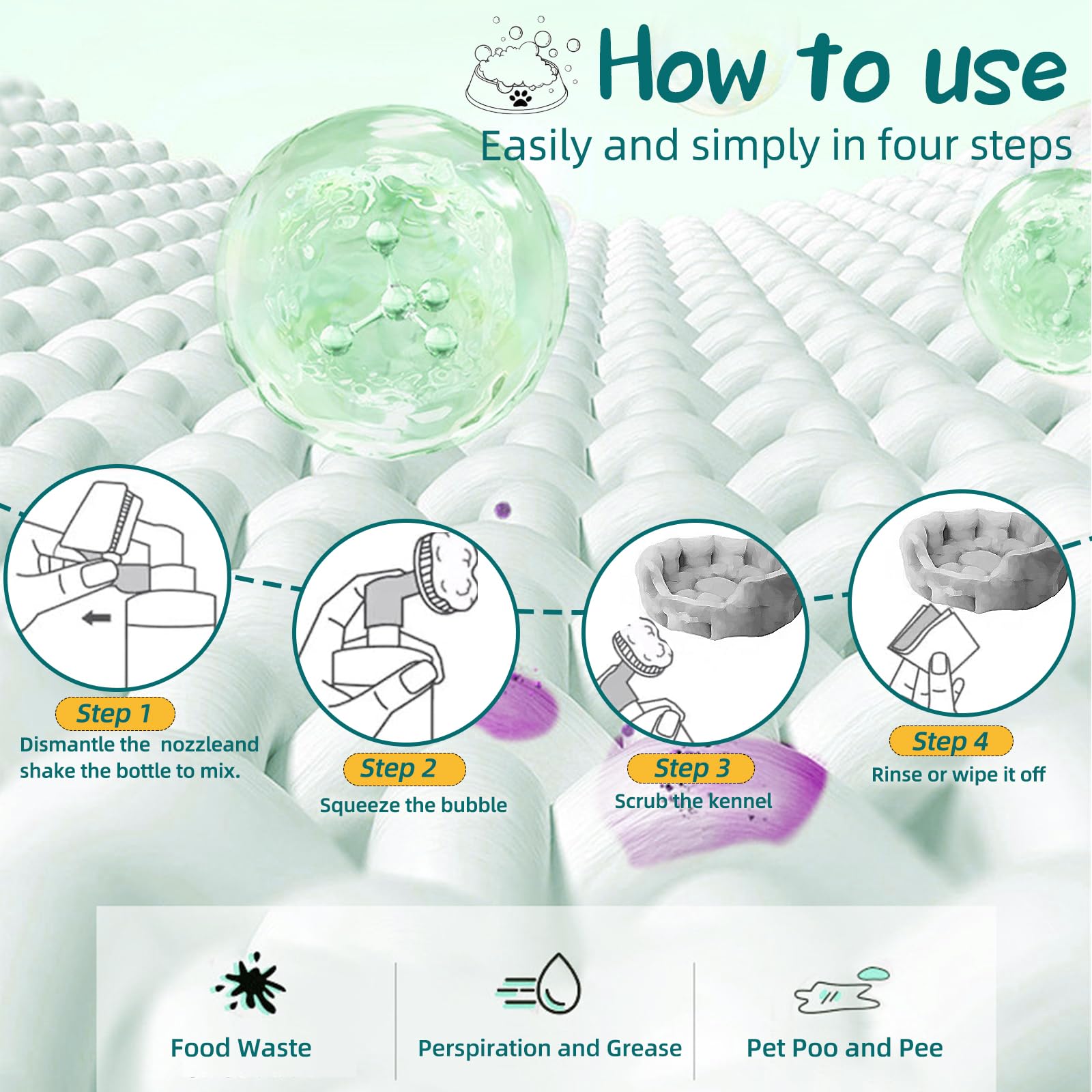 How to use

Easily and simply in four steps

Step 1
Dismantle the nozzleand shake the bottle to mix.

Step 2
Squeeze the bubble

Step 3
Scrub the kennel

Step 4
Rinse or wipe it off

Food Waste

Perspiration and Grease

Pet Poo and Pee